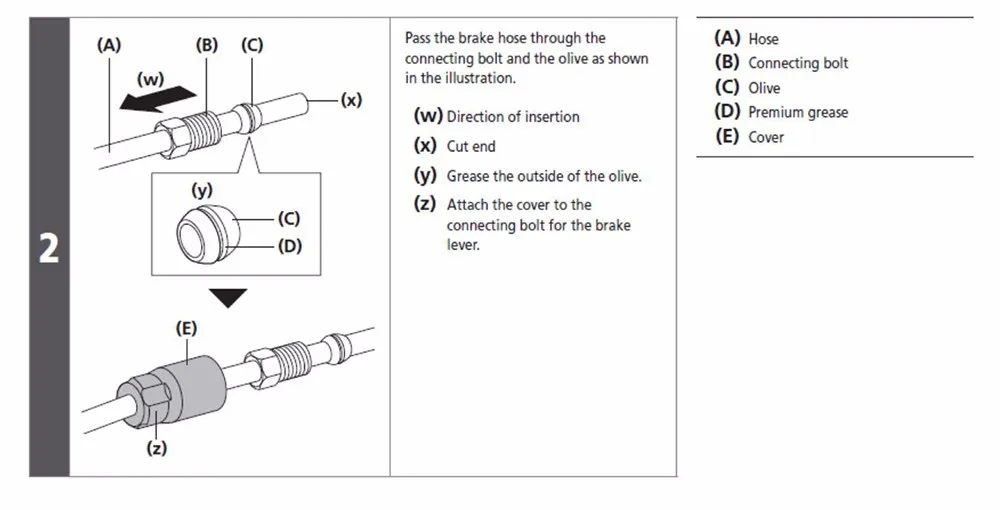 2

(A) (B) (C)
(w)
(x)
(y)
(C)
(D)
(E)
(z)

Pass the brake hose through the connecting bolt and the olive as shown in the illustration.

(w) Direction of insertion
(x) Cut end
(y) Grease the outside of the olive.
(z) Attach the cover to the connecting bolt for the brake lever.

(A) Hose
(B) Connecting bolt
(C) Olive
(D) Premium grease
(E) Cover