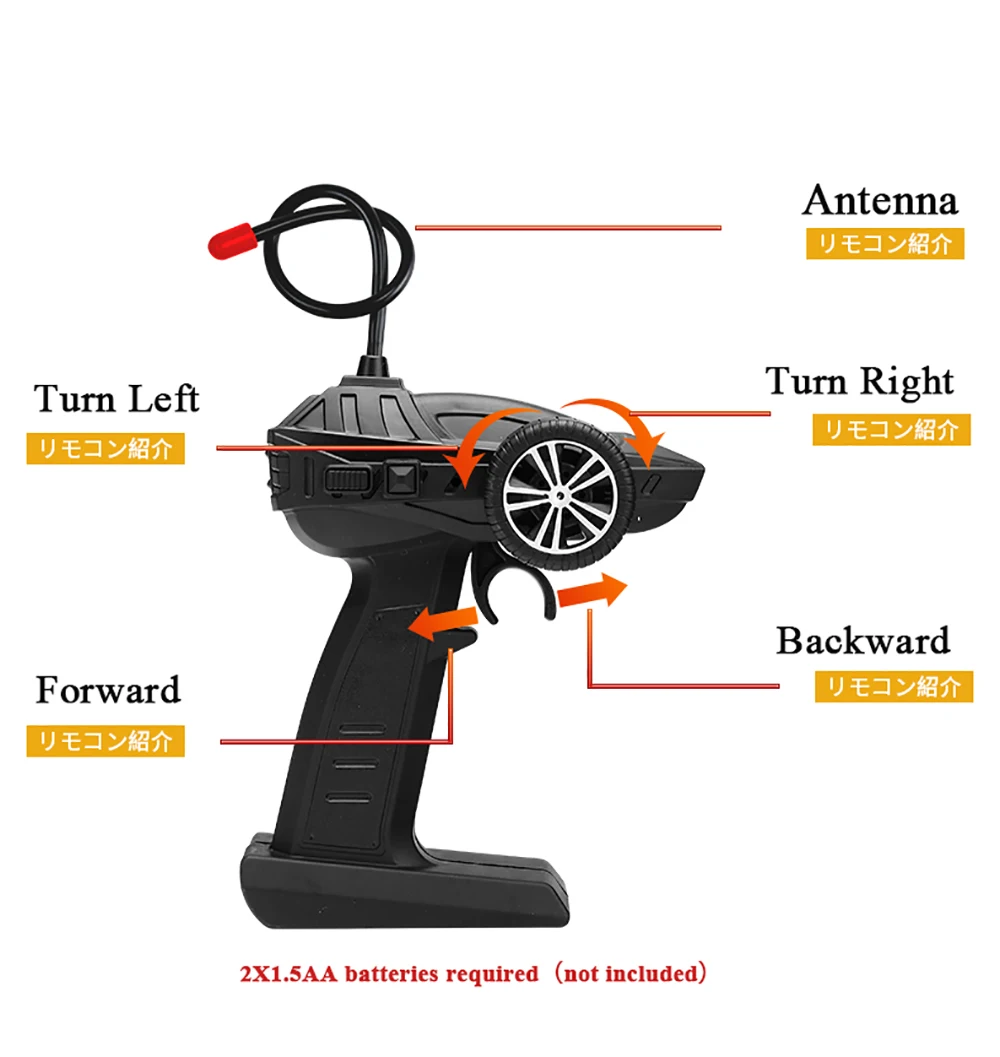 Antenna
リモコン紹介

Turn Left
リモコン紹介

Turn Right
リモコン紹介

Backward
リモコン紹介

Forward
リモコン紹介

2X1.5AA batteries required（not included）