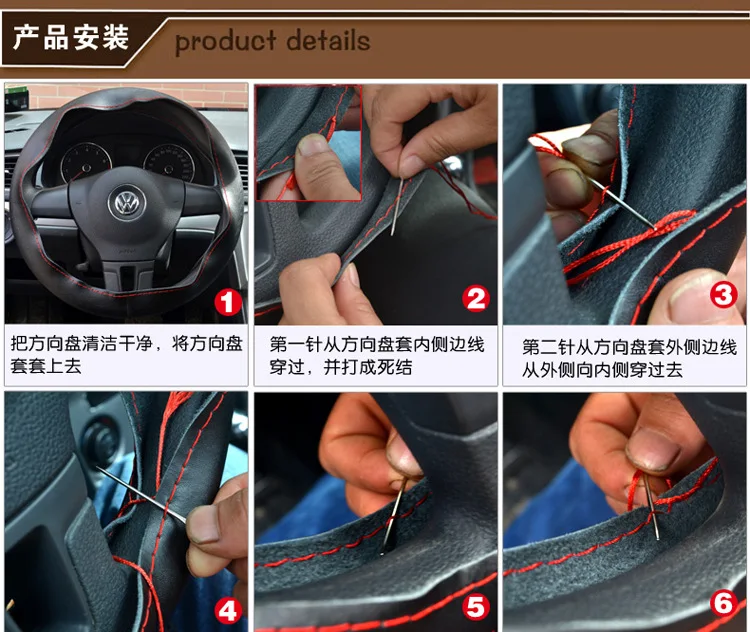 产品安装 product details

1

把方向盘清洁干净，将方向盘套套上去

2

第一针从方向盘套内侧边线穿过，并打成死结

3

第二针从方向盘套外侧边线从外侧向内侧穿过去

4

5

6