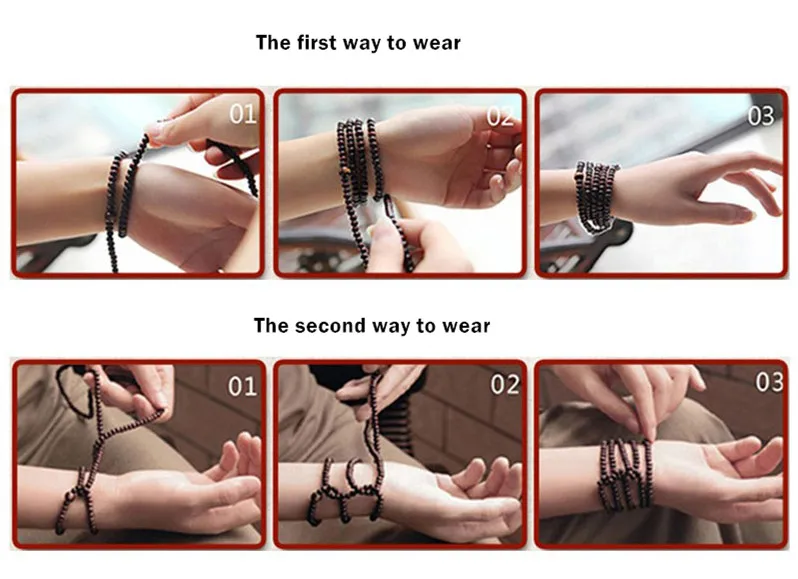 The first way to wear

01

02

03

The second way to wear

01

02

03