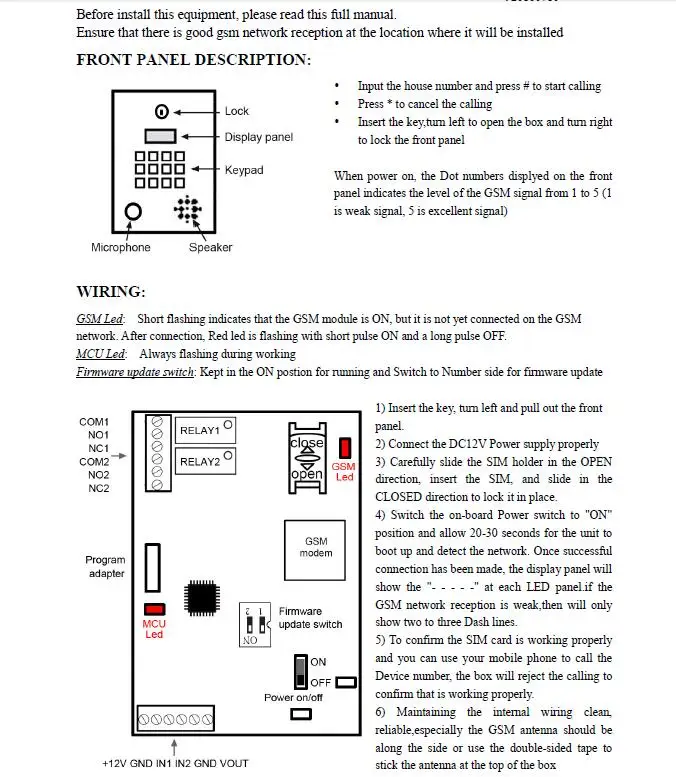 Before install this equipment, please read this full manual.
Ensure that there is good gsm network reception at the location where it will be installed

FRONT PANEL DESCRIPTION:

Lock
Display panel
Keypad
Microphone
Speaker

• Input the house number and press # to start calling
• Press * to cancel the calling
• Insert the key,turn left to open the box and turn right to lock the front panel

When power on, the Dot numbers displyed on the front panel indicates the level of the GSM signal from 1 to 5 (1 is weak signal, 5 is excellent signal)

WIRING:

GSM Led: Short flashing indicates that the GSM module is ON, but it is not yet connected on the GSM network. After connection, Red led is flashing with short pulse ON and a long pulse OFF.
MCU Led: Always flashing during working
Firmware update switch: Kept in the ON postion for running and Switch to Number side for firmware update

COM1
NO1
NC1
COM2
NO2
NC2
RELAY1
RELAY2
close
open
GSM Led
GSM modem
Program adapter
MCU Led
2 1
NO
Firmware update switch
ON
OFF
Power on/off
+12V GND IN1 IN2 GND VOUT

1) Insert the key, turn left and pull out the front panel.
2) Connect the DC12V Power supply properly
3) Carefully slide the SIM holder in the OPEN direction, insert the SIM, and slide in the CLOSED direction to lock it in place.
4) Switch the on-board Power switch to "ON" position and allow 20-30 seconds for the unit to boot up and detect the network. Once successful connection has been made, the display panel will show the "- - - - -" at each LED panel.if the GSM network reception is weak,then will only show two to three Dash lines.
5) To confirm the SIM card is working properly and you can use your mobile phone to call the Device number, the box will reject the calling to confirm that is working properly.
6) Maintaining the internal wiring clean, reliable,especially the GSM antenna should be along the side or use the double-sided tape to stick the antenna at the top of the box