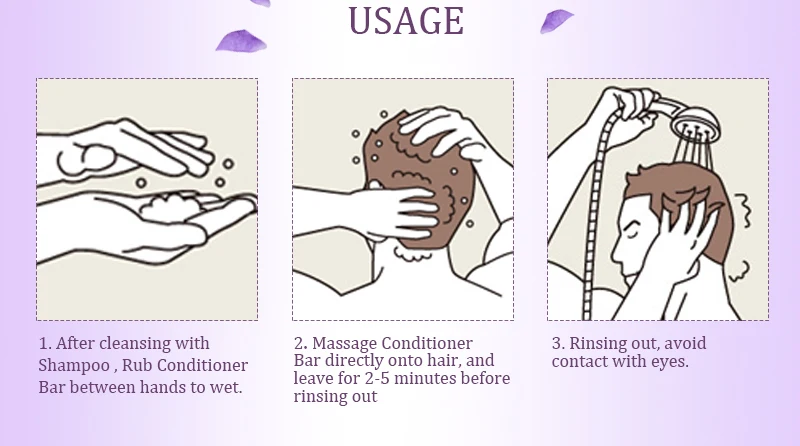 USAGE

1. After cleansing with Shampoo , Rub Conditioner Bar between hands to wet.

2. Massage Conditioner Bar directly onto hair, and leave for 2-5 minutes before rinsing out

3. Rinsing out, avoid contact with eyes.