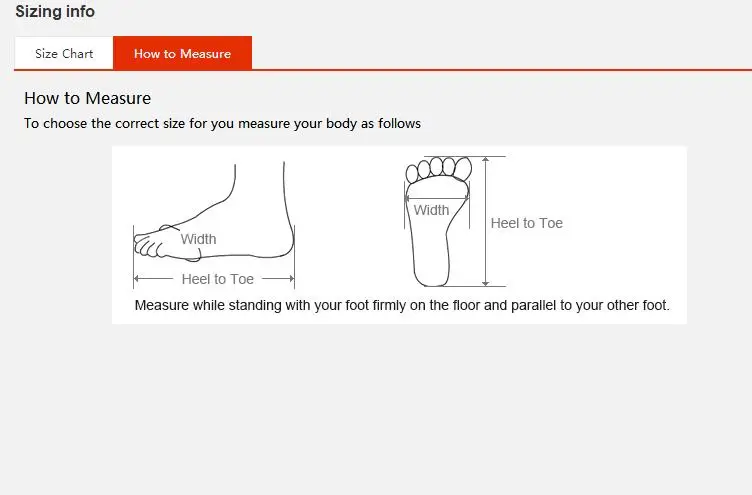 Sizing info

Size Chart

How to Measure

How to Measure

To choose the correct size for you measure your body as follows

Width

Heel to Toe

Width

Heel to Toe

Measure while standing with your foot firmly on the floor and parallel to your other foot.