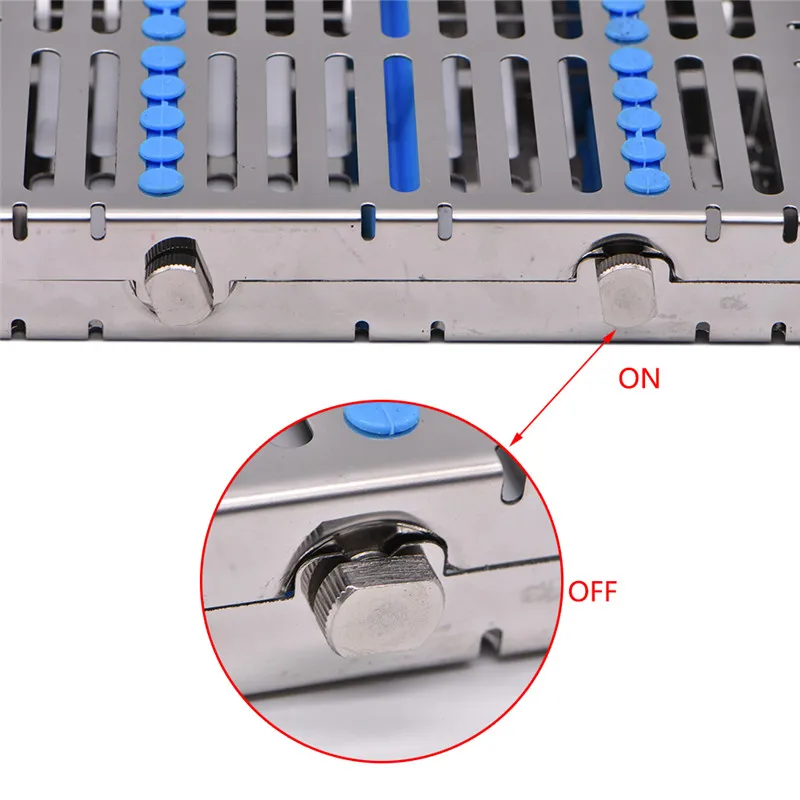 ON

OFF