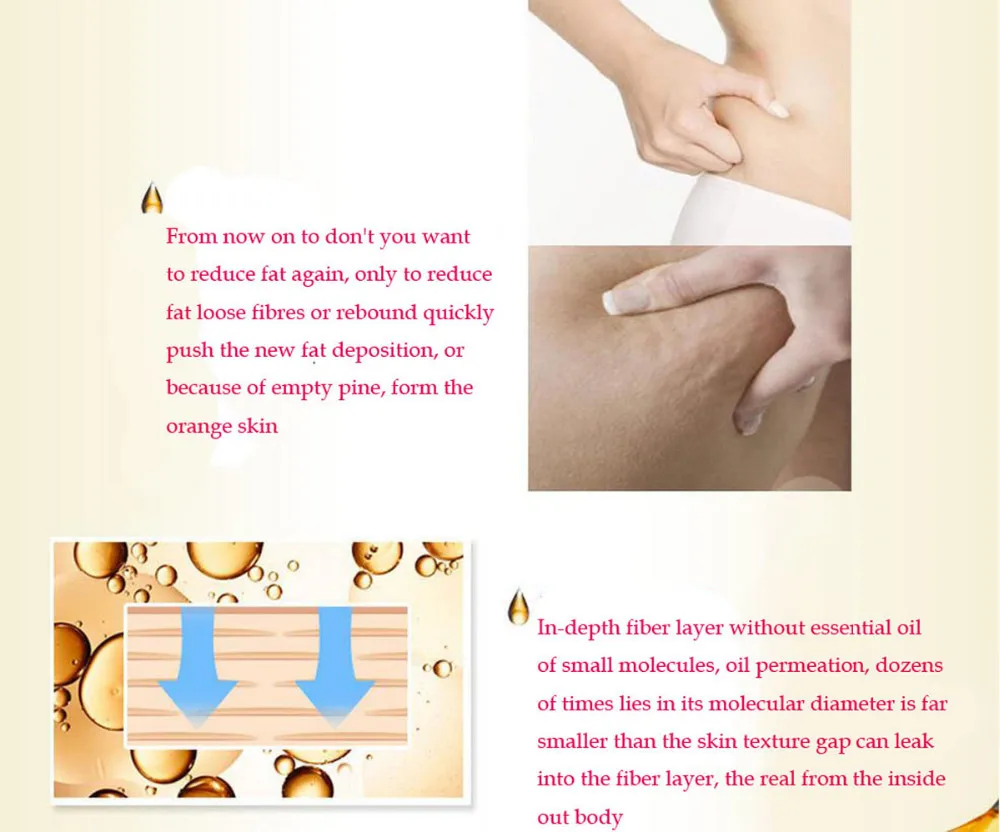 From now on to don't you want to reduce fat again, only to reduce fat loose fibres or rebound quickly push the new fat deposition, or because of empty pine, form the orange skin

In-depth fiber layer without essential oil of small molecules, oil permeation, dozens of times lies in its molecular diameter is far smaller than the skin texture gap can leak into the fiber layer, the real from the inside out body