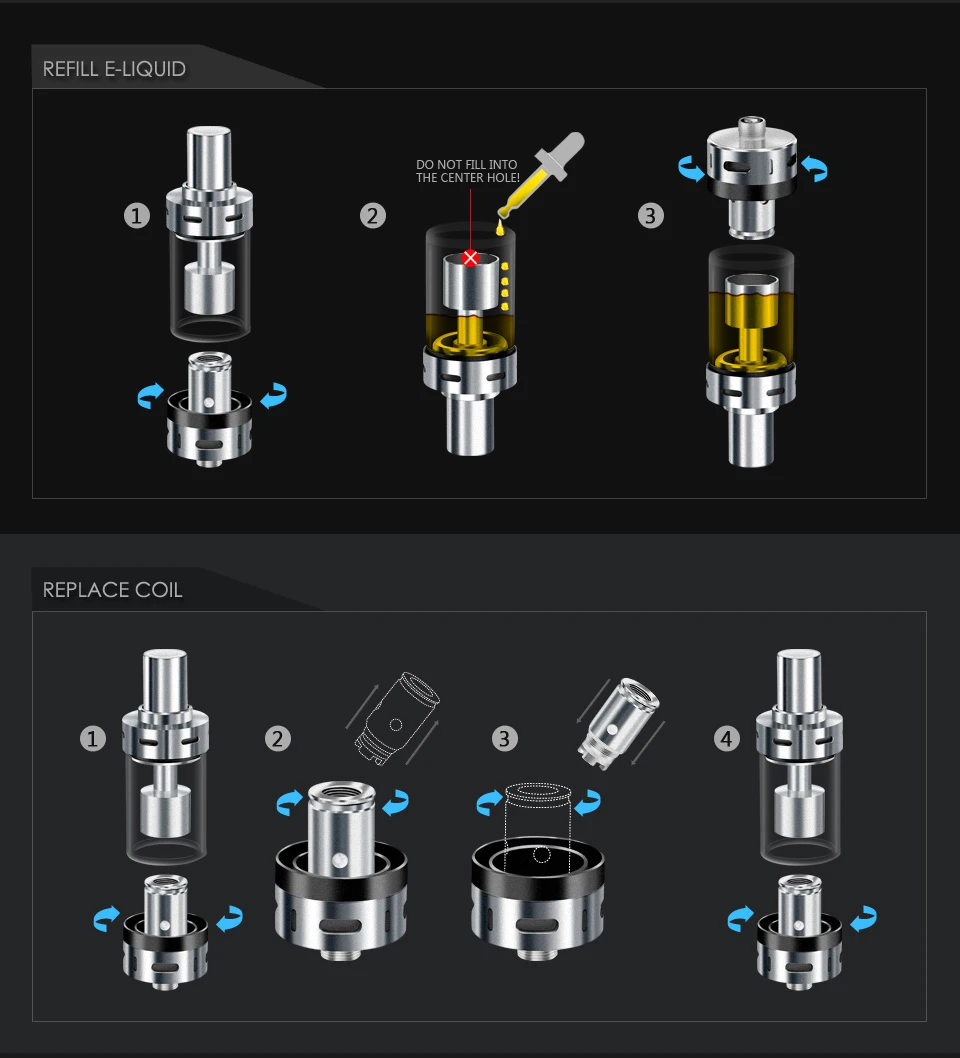 REFILL E-LIQUID

1

2

DO NOT FILL INTO THE CENTER HOLE!

3

REPLACE COIL

1

2

3

4