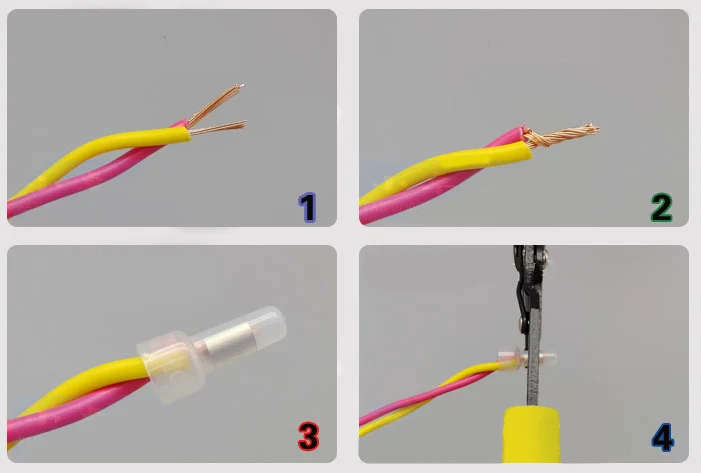 1

2

3

4