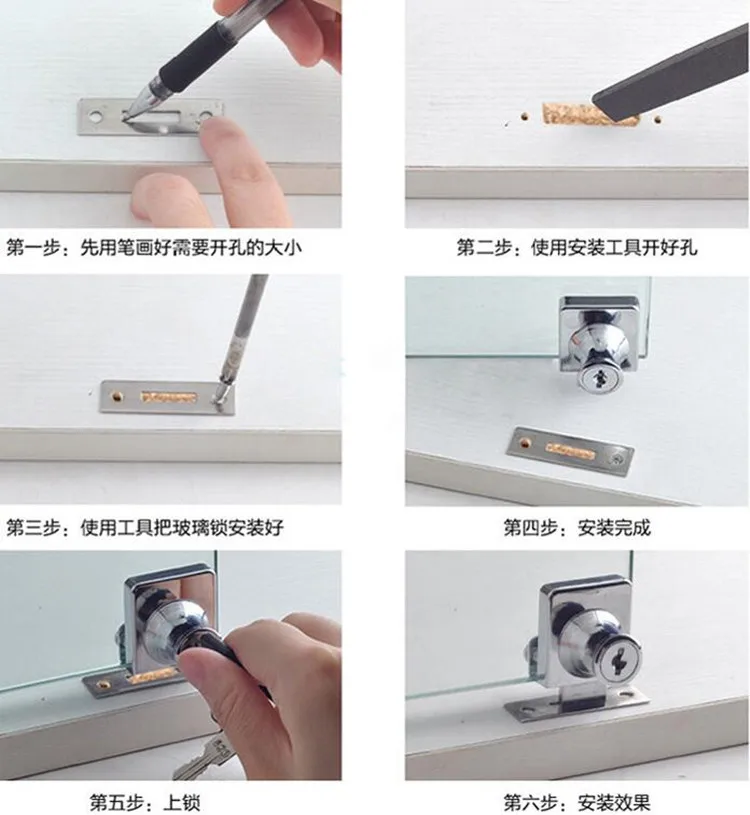 第一步：先用笔画好需要开孔的大小

第二步：使用安装工具开好孔

第三步：使用工具把玻璃锁安装好

第四步：安装完成

第五步：上锁

第六步：安装效果