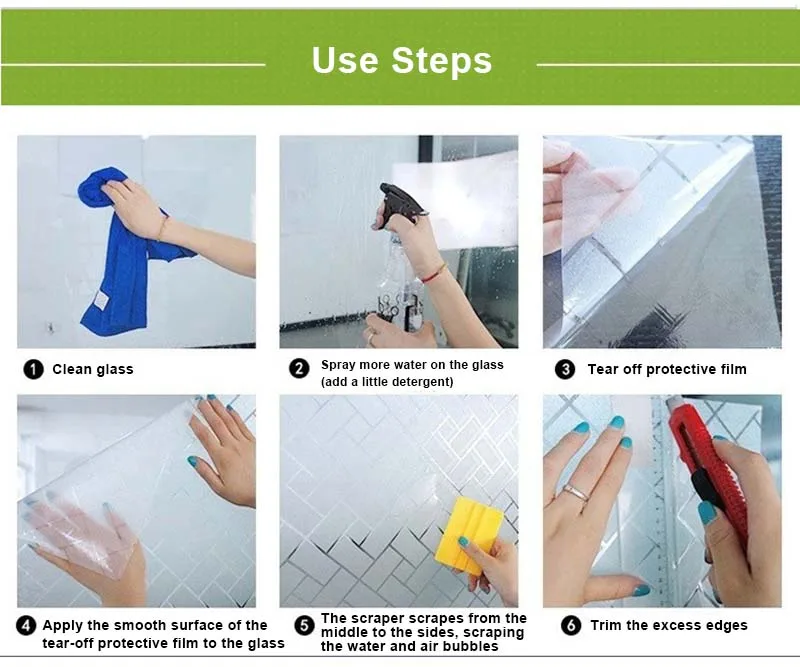 Use Steps

1 Clean glass

2 Spray more water on the glass (add a little detergent)

3 Tear off protective film

4 Apply the smooth surface of the tear-off protective film to the glass

5 The scraper scrapes from the middle to the sides, scraping the water and air bubbles

6 Trim the excess edges