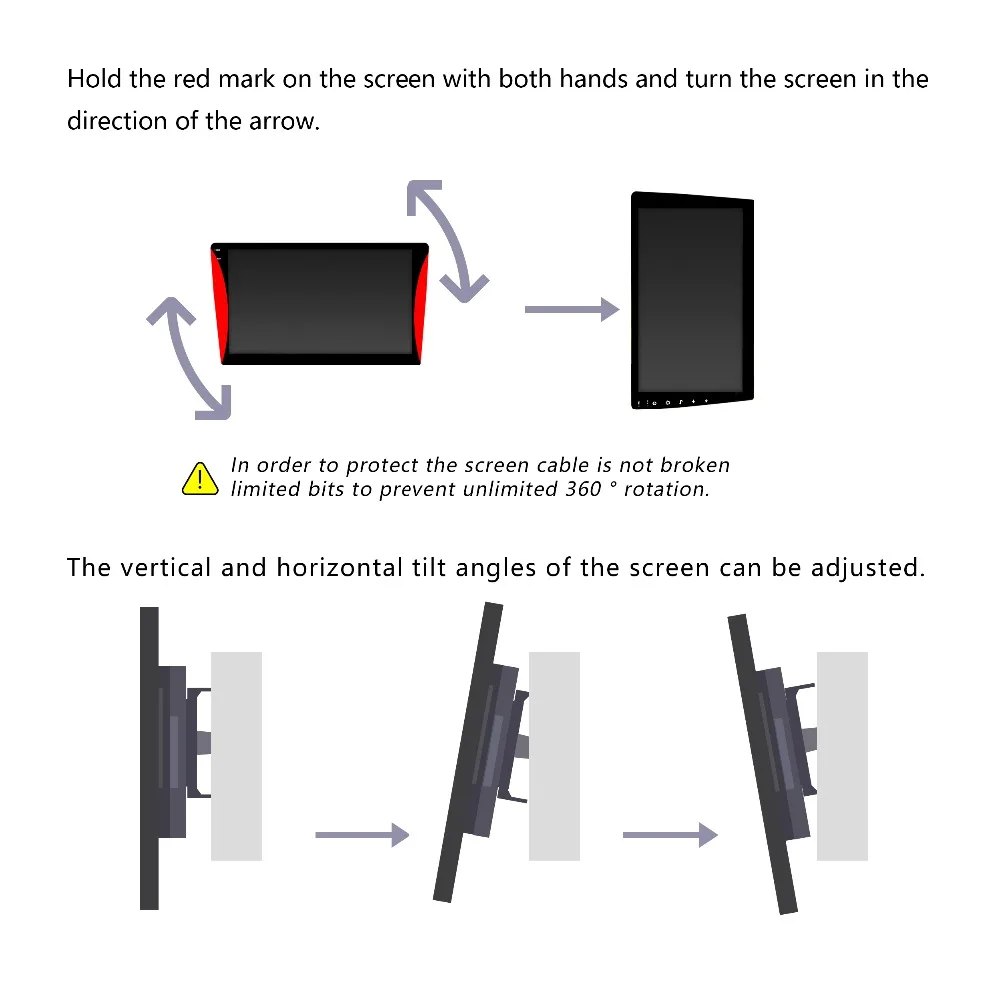 Hold the red mark on the screen with both hands and turn the screen in the direction of the arrow.

In order to protect the screen cable is not broken limited bits to prevent unlimited 360 ° rotation.

The vertical and horizontal tilt angles of the screen can be adjusted.