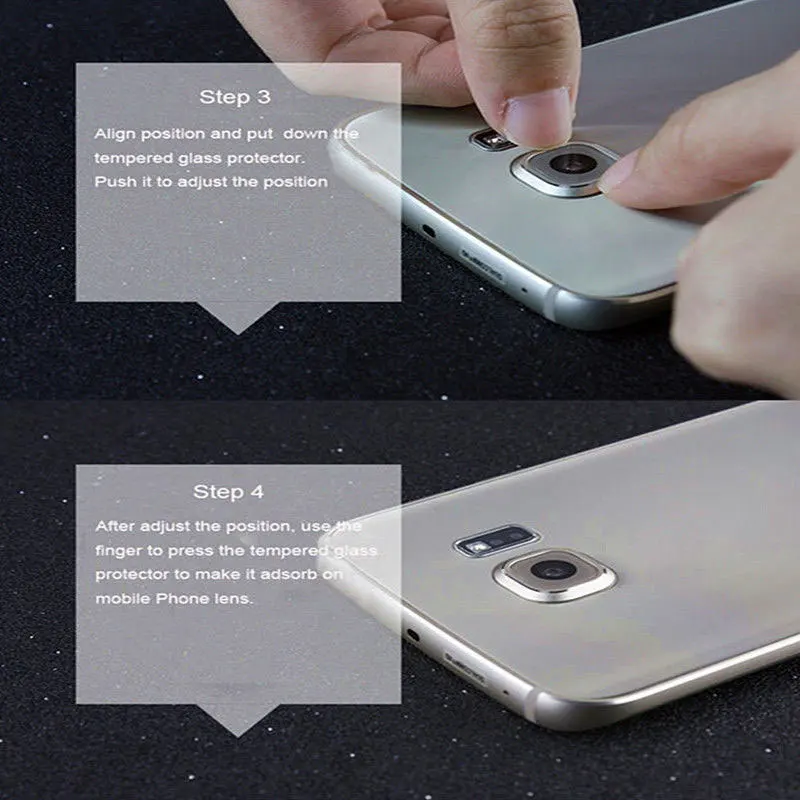 Step 3

Align position and put down the tempered glass protector. Push it to adjust the position

Step 4

After adjust the position, use the finger to press the tempered glass protector to make it adsorb on mobile Phone lens.