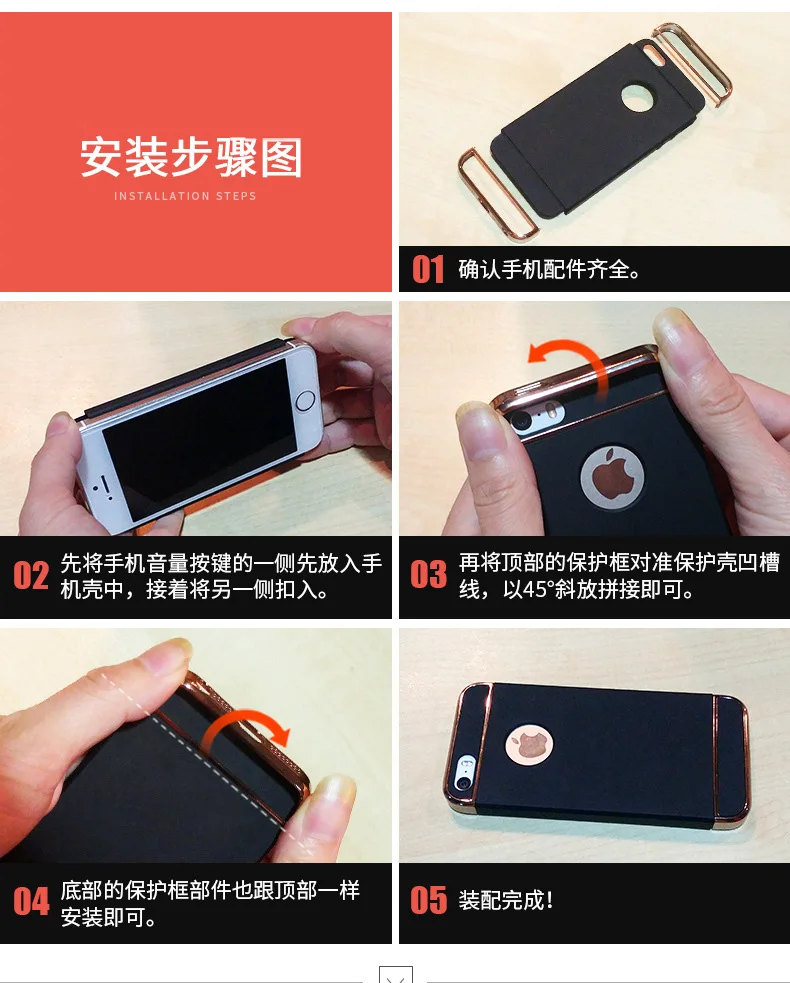 安装步骤图
INSTALLATION STEPS

01 确认手机配件齐全。

02 先将手机音量按键的一侧先放入手机壳中，接着将另一侧扣入。

03 再将顶部的保护框对准保护壳凹槽线，以45°斜放拼接即可。

04 底部的保护框部件也跟顶部一样安装即可。

05 装配完成！