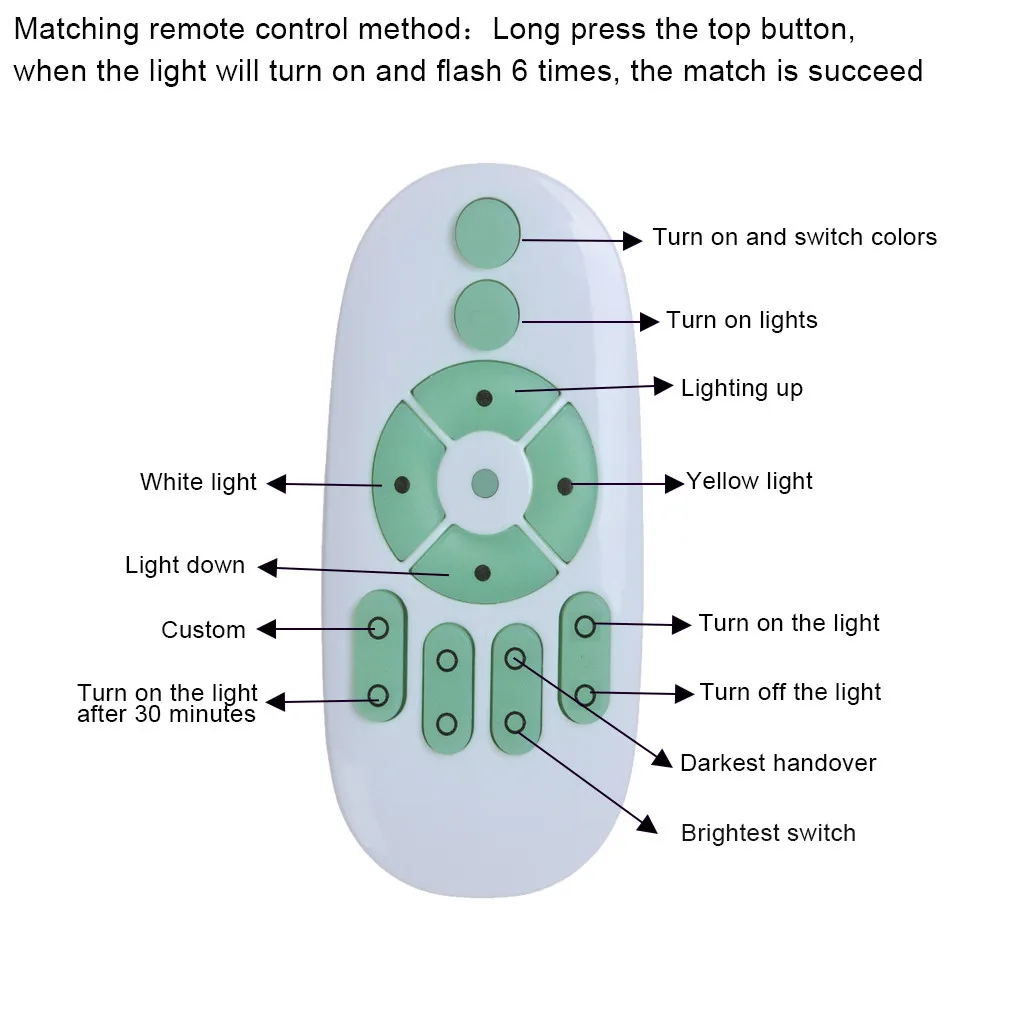 Matching remote control method：Long press the top button, when the light will turn on and flash 6 times, the match is succeed

Turn on and switch colors

Turn on lights

Lighting up

White light

Yellow light

Light down

Custom

Turn on the light

Turn on the light after 30 minutes

Turn off the light

Darkest handover

Brightest switch