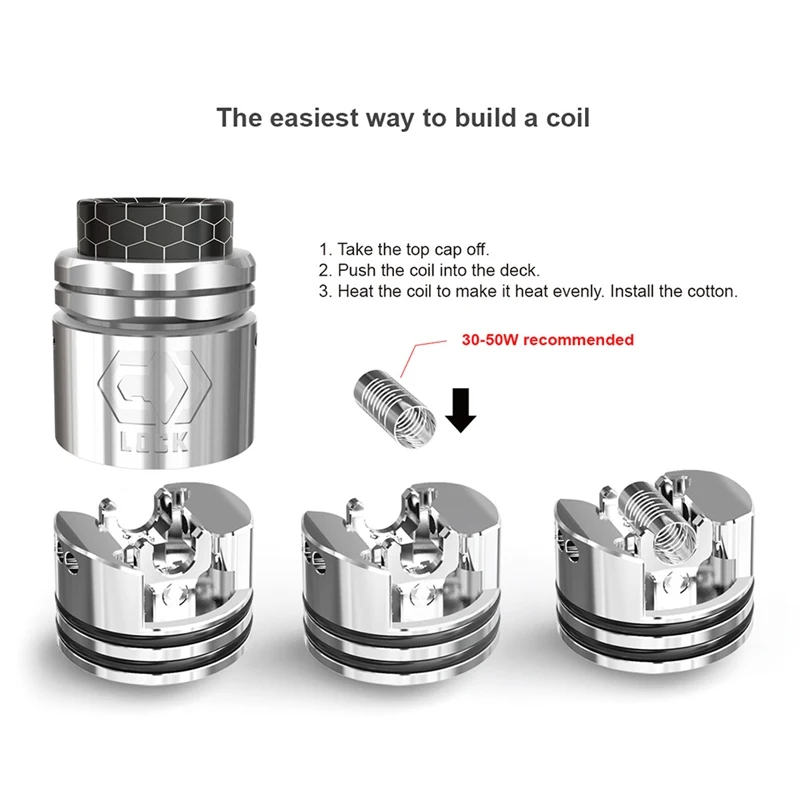 The easiest way to build a coil

1. Take the top cap off.
2. Push the coil into the deck.
3. Heat the coil to make it heat evenly. Install the cotton.

30-50W recommended

LOCK