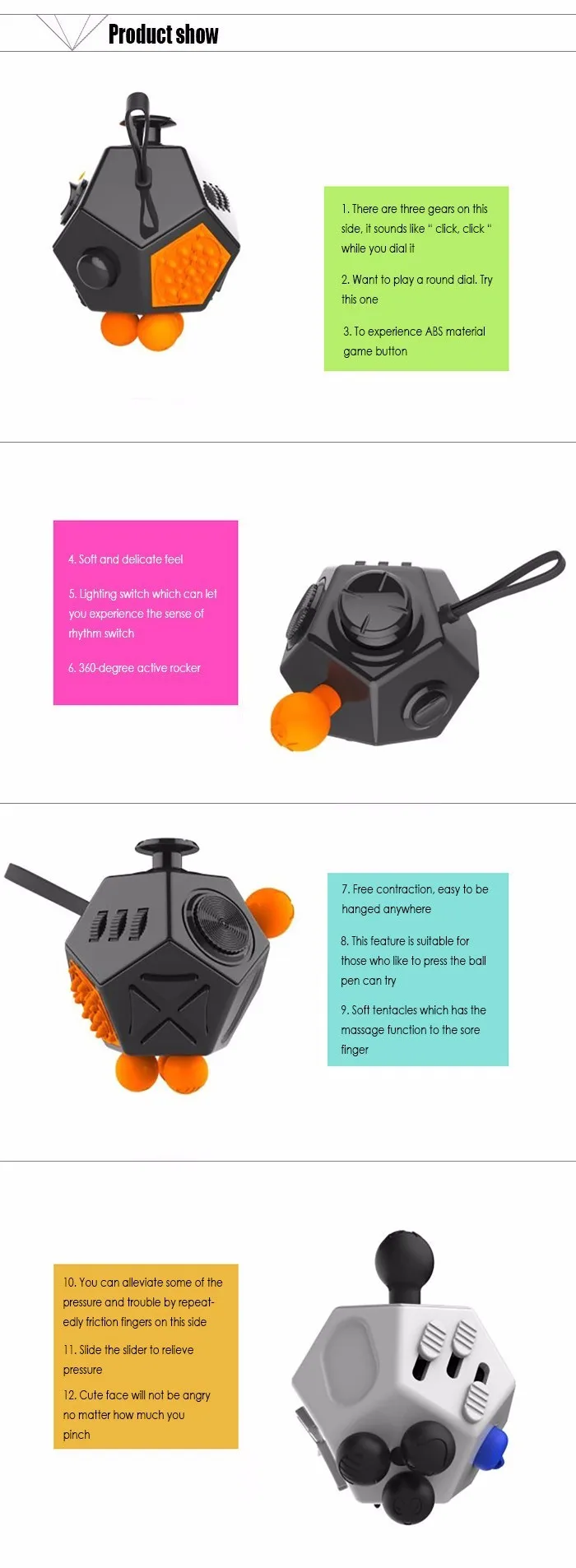 Product show

1. There are three gears on this side, it sounds like " click, click " while you dial it

2. Want to play a round dial. Try this one

3. To experience ABS material game button

4. Soft and delicate feel

5. Lighting switch which can let you experience the sense of rhythm switch

6. 360-degree active rocker

7. Free contraction, easy to be hanged anywhere

8. This feature is suitable for those who like to press the ball pen can try

9. Soft tentacles which has the massage function to the sore finger

10. You can alleviate some of the pressure and trouble by repeatedly friction fingers on this side

11. Slide the slider to relieve pressure

12. Cute face will not be angry no matter how much you pinch