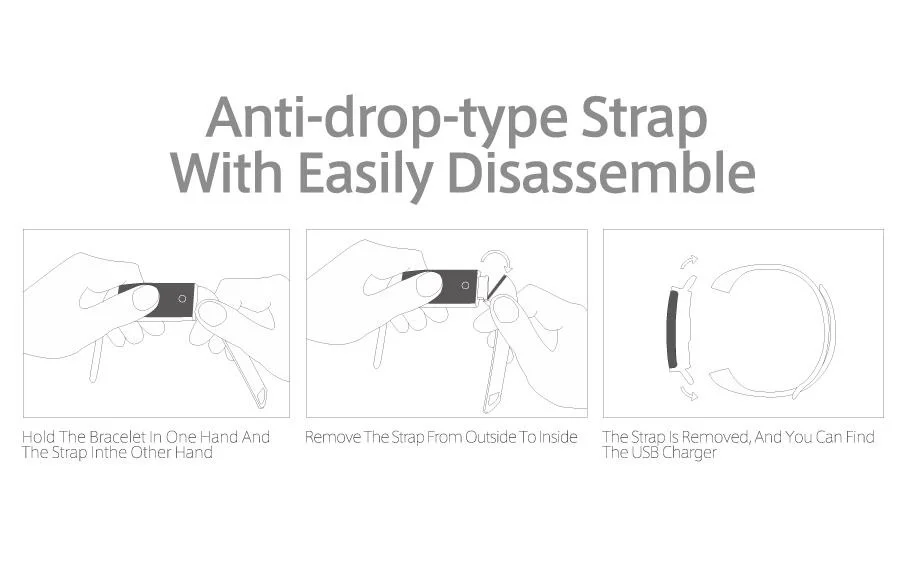 Anti-drop-type Strap
With Easily Disassemble

Hold The Bracelet In One Hand And The Strap Inthe Other Hand

Remove The Strap From Outside To Inside

The Strap Is Removed, And You Can Find The USB Charger