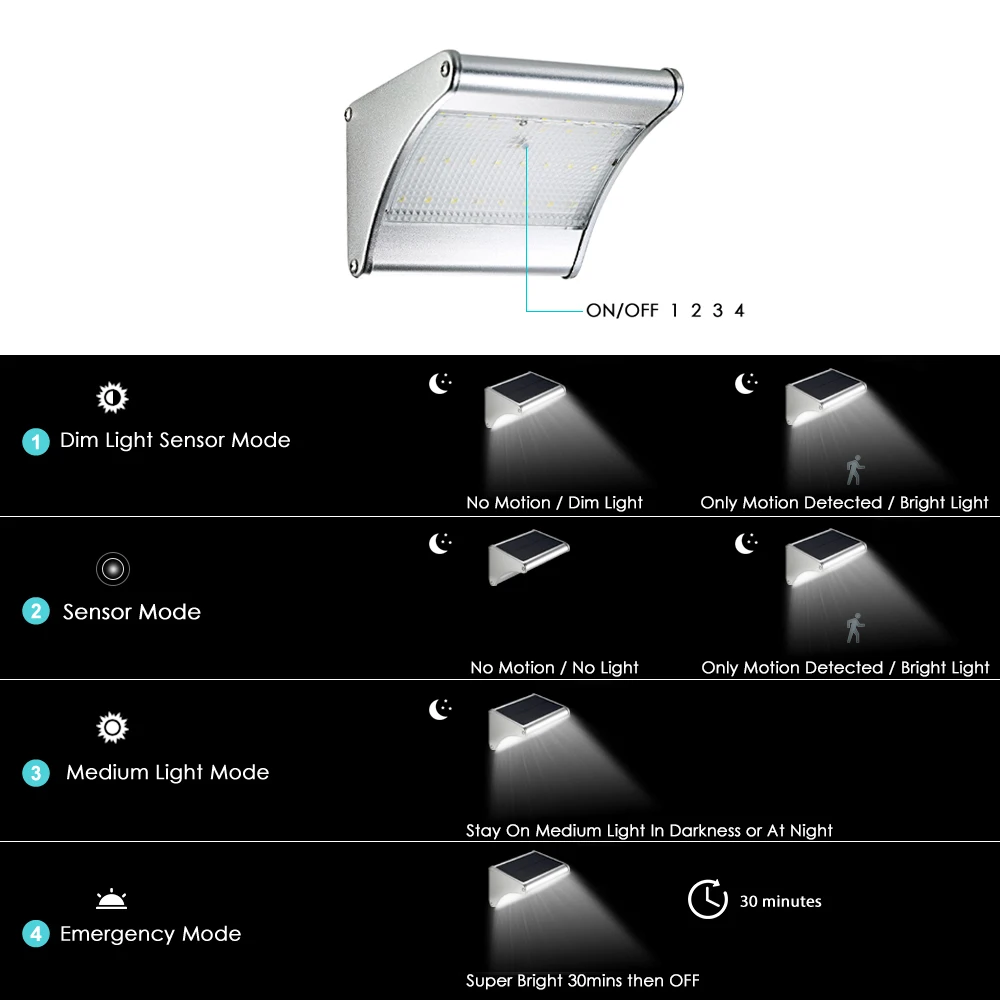 ON/OFF 1 2 3 4

1 Dim Light Sensor Mode

No Motion / Dim Light

Only Motion Detected / Bright Light

2 Sensor Mode

No Motion / No Light

Only Motion Detected / Bright Light

3 Medium Light Mode

Stay On Medium Light In Darkness or At Night

4 Emergency Mode

30 minutes

Super Bright 30mins then OFF