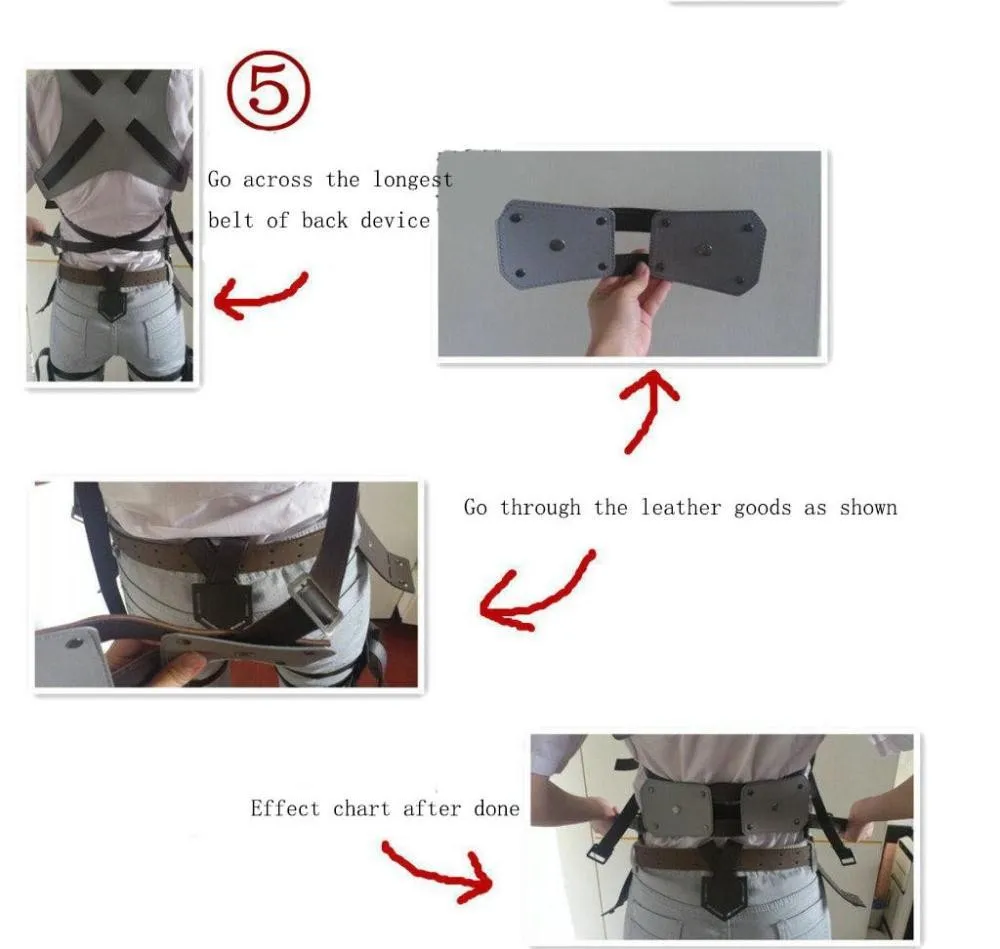 ⑤

Go across the longest belt of back device

Go through the leather goods as shown

Effect chart after done