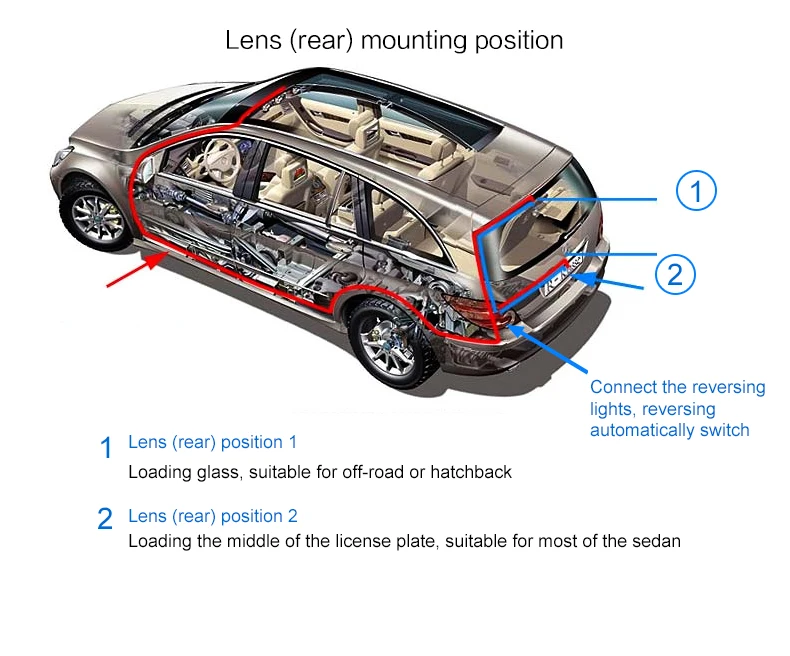 Lens (rear) mounting position

1

2

Connect the reversing lights, reversing automatically switch

1 Lens (rear) position 1
Loading glass, suitable for off-road or hatchback

2 Lens (rear) position 2
Loading the middle of the license plate, suitable for most of the sedan