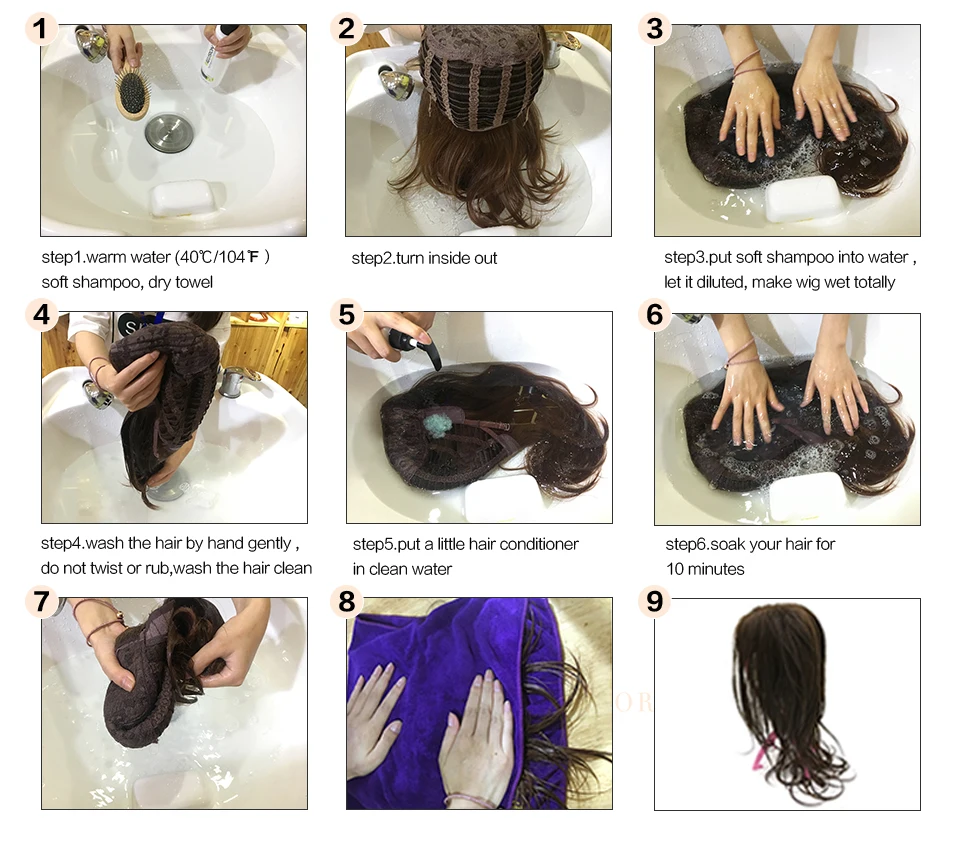 1

step1.warm water (40℃/104℉)
soft shampoo, dry towel

2

step2.turn inside out

3

step3.put soft shampoo into water ,
let it diluted, make wig wet totally

4

step4.wash the hair by hand gently ,
do not twist or rub,wash the hair clean

5

step5.put a little hair conditioner
in clean water

6

step6.soak your hair for
10 minutes

7

8

9