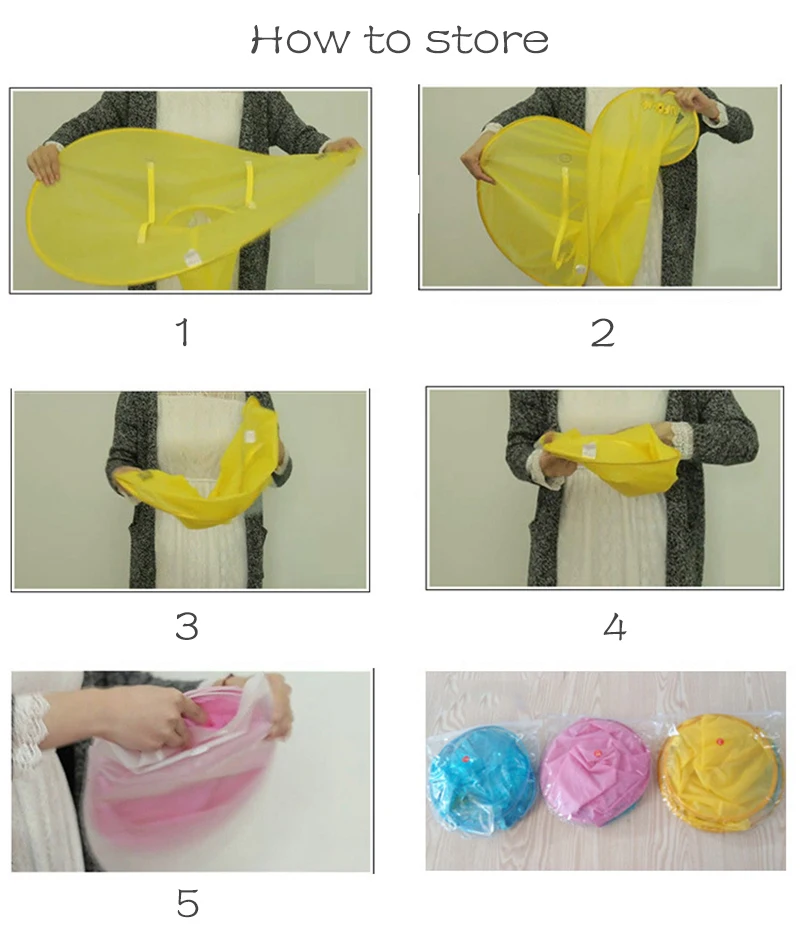 How to store

1

2

3

4

5