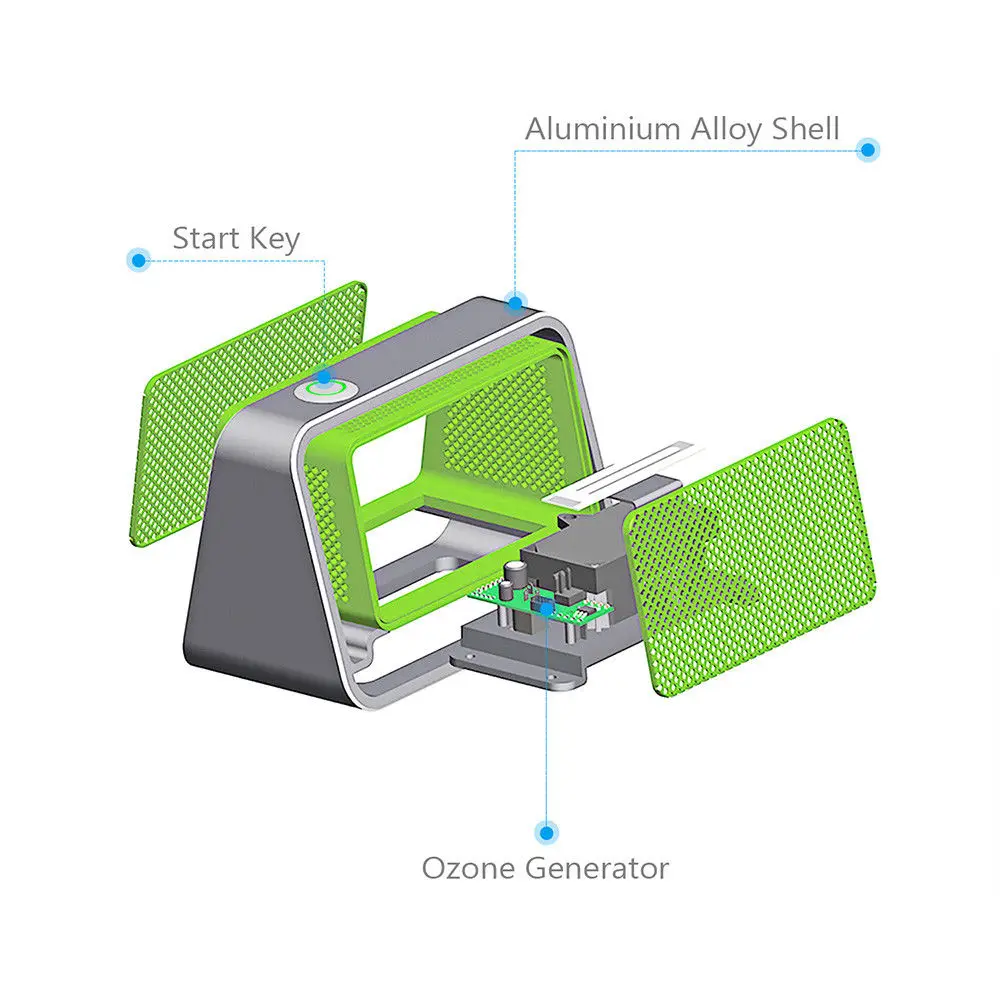 Aluminium Alloy Shell

Start Key

Ozone Generator