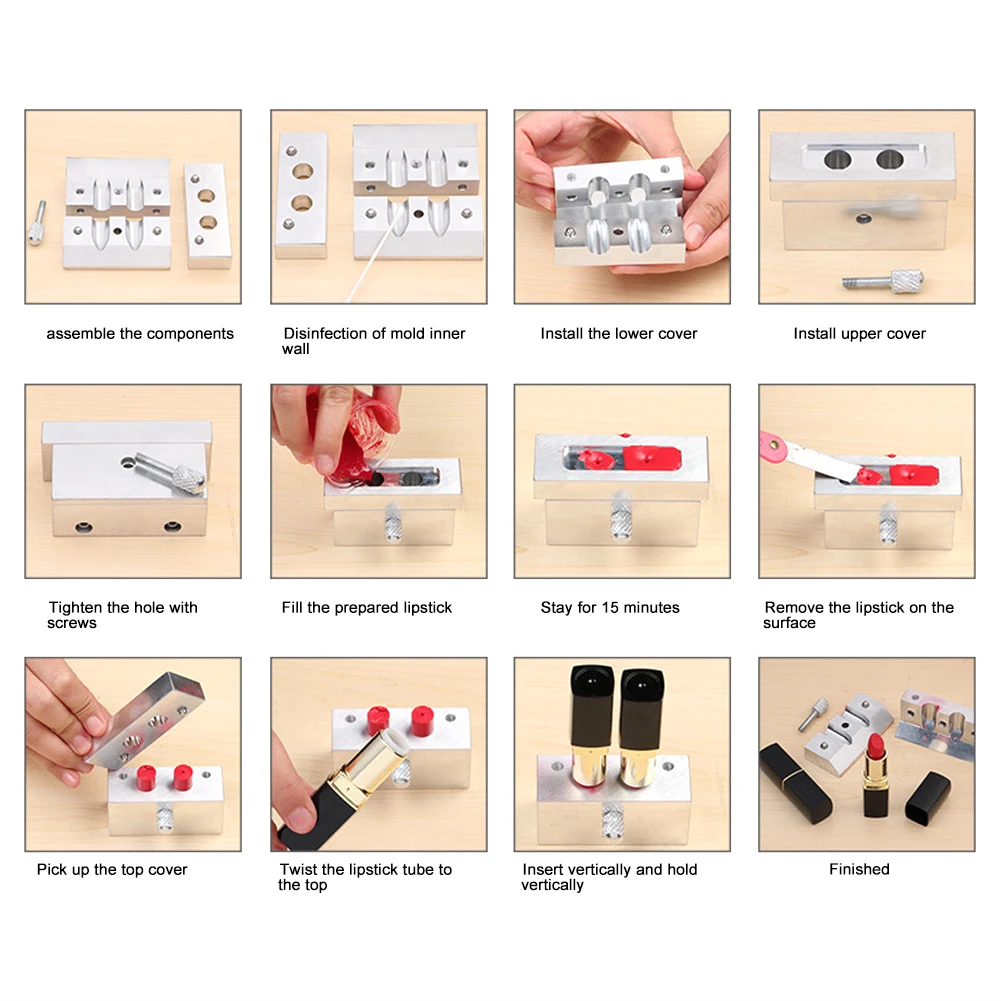 assemble the components

Disinfection of mold inner wall

Install the lower cover

Install upper cover

Tighten the hole with screws

Fill the prepared lipstick

Stay for 15 minutes

Remove the lipstick on the surface

Pick up the top cover

Twist the lipstick tube to the top

Insert vertically and hold vertically

Finished