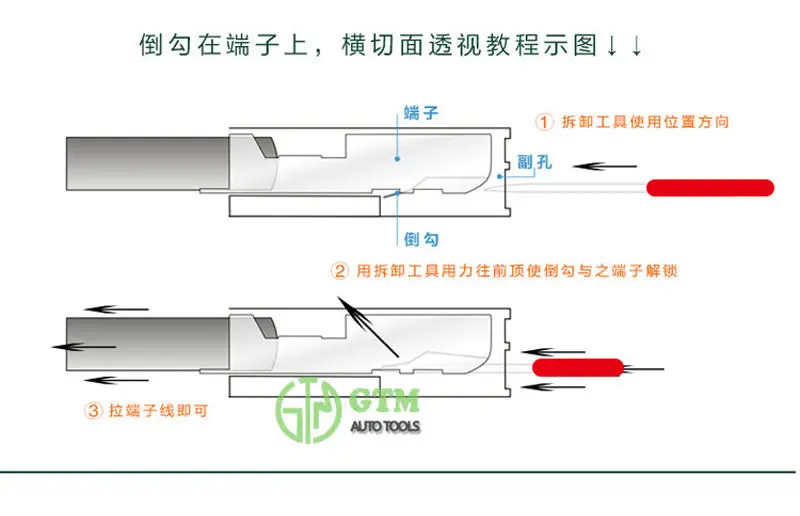 倒勾在端子上，横切面透视教程示图↓↓

端子

① 拆卸工具使用位置方向

副孔

倒勾

② 用拆卸工具用力往前顶使倒勾与之端子解锁

③ 拉端子线即可

GTM
AUTO TOOLS