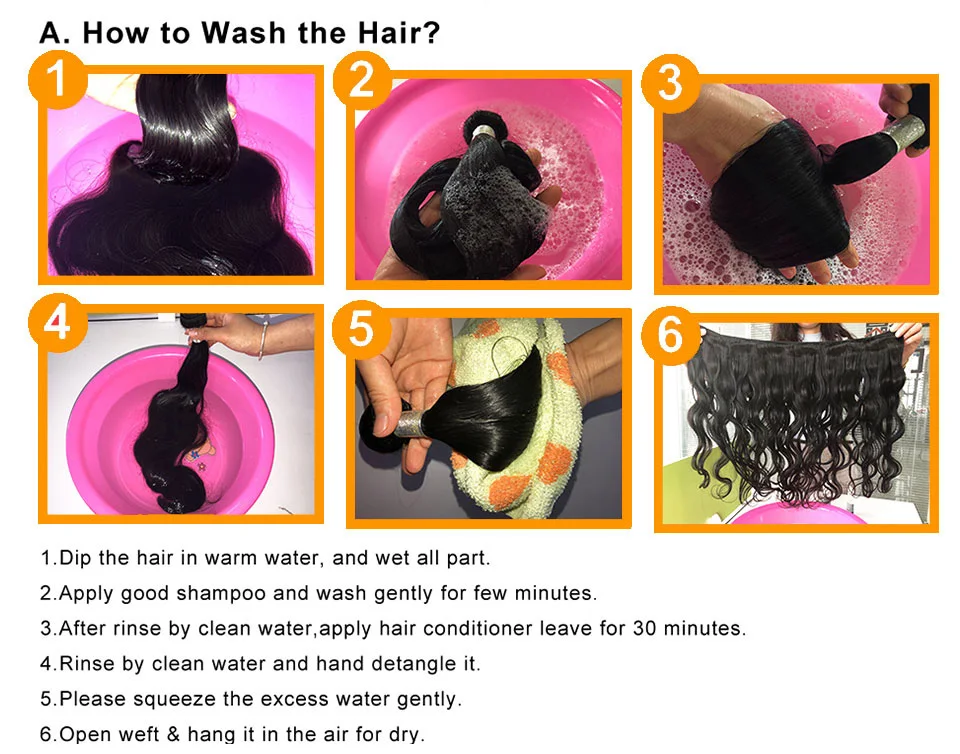 A. How to Wash the Hair?

1

2

3

4

5

6

1.Dip the hair in warm water, and wet all part.

2.Apply good shampoo and wash gently for few minutes.

3.After rinse by clean water,apply hair conditioner leave for 30 minutes.

4.Rinse by clean water and hand detangle it.

5.Please squeeze the excess water gently.

6.Open weft & hang it in the air for dry.