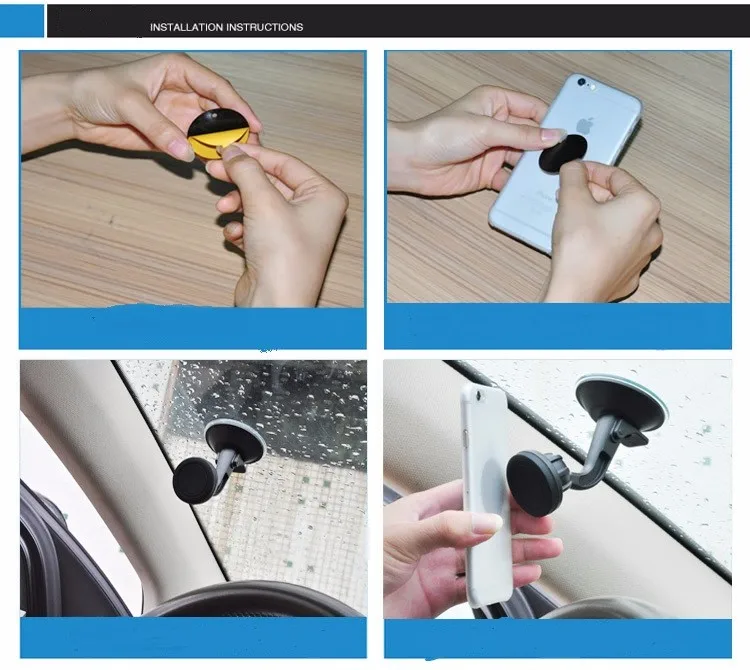 INSTALLATION INSTRUCTIONS