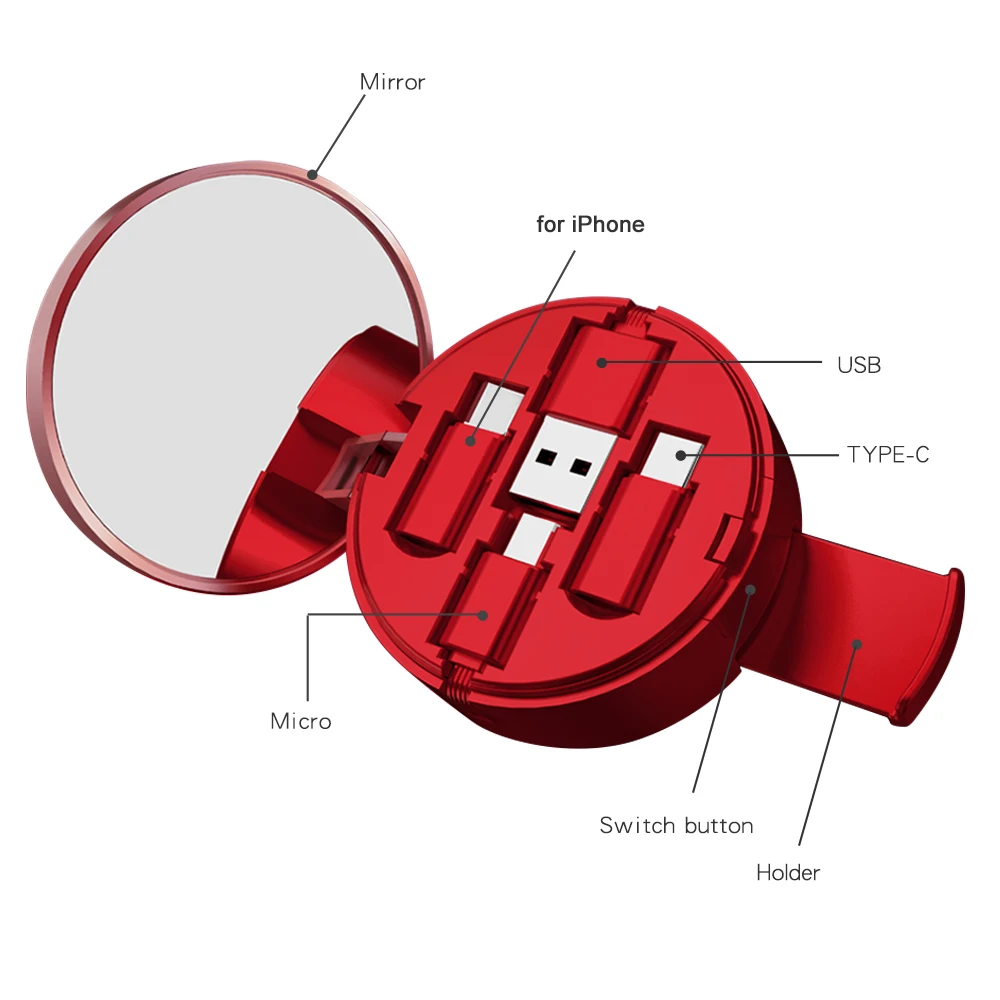 Mirror

for iPhone

USB

TYPE-C

Micro

Switch button

Holder