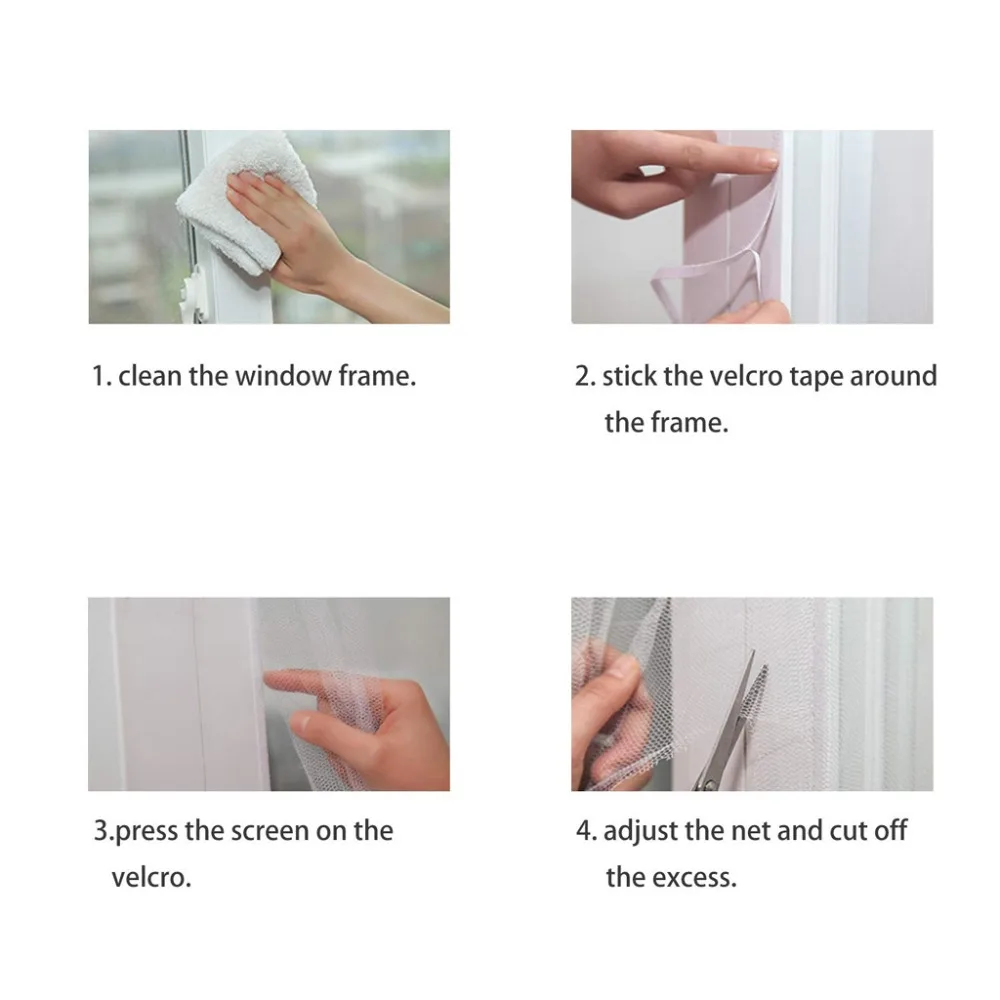 1. clean the window frame.

2. stick the velcro tape around the frame.

3.press the screen on the velcro.

4. adjust the net and cut off the excess.