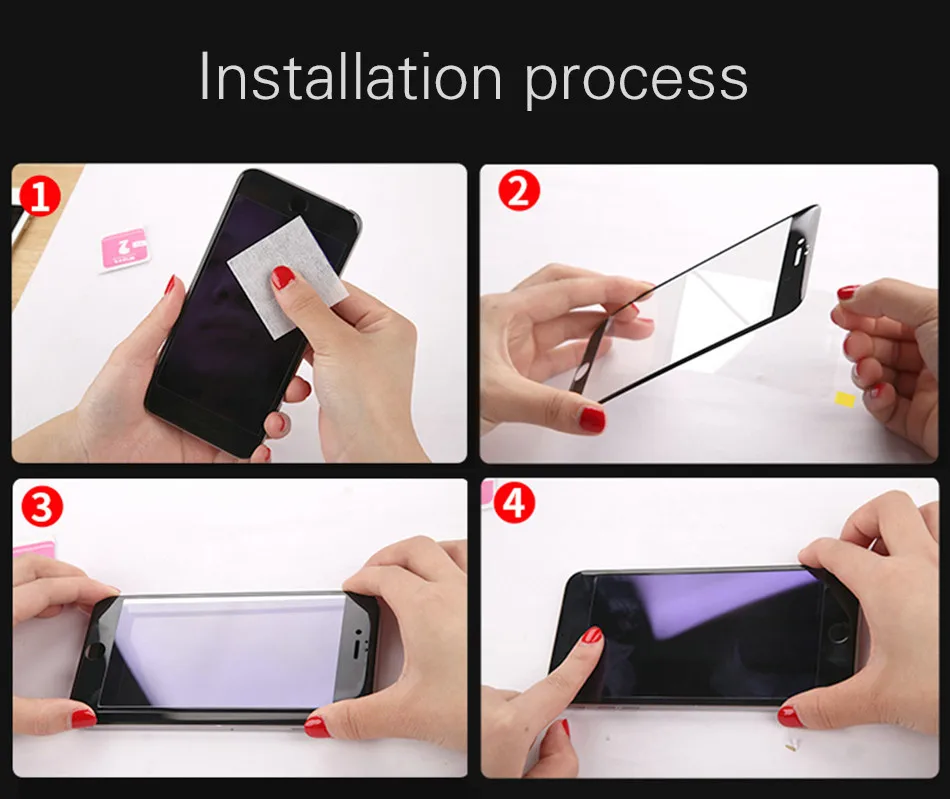 Installation process

1

2

3

4