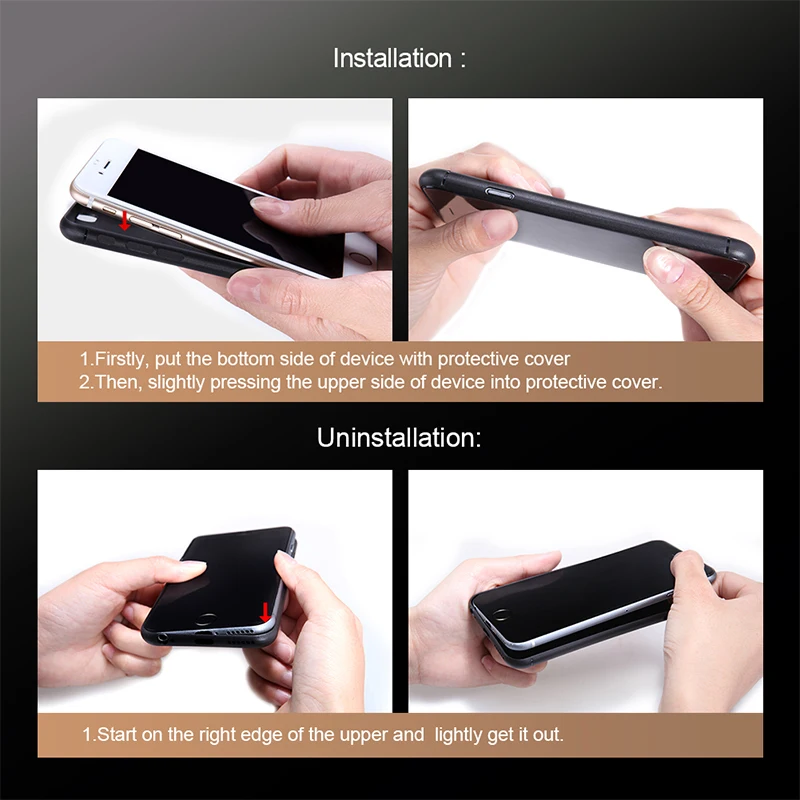 Installation :

1.Firstly, put the bottom side of device with protective cover
2.Then, slightly pressing the upper side of device into protective cover.

Uninstallation:

1.Start on the right edge of the upper and lightly get it out.