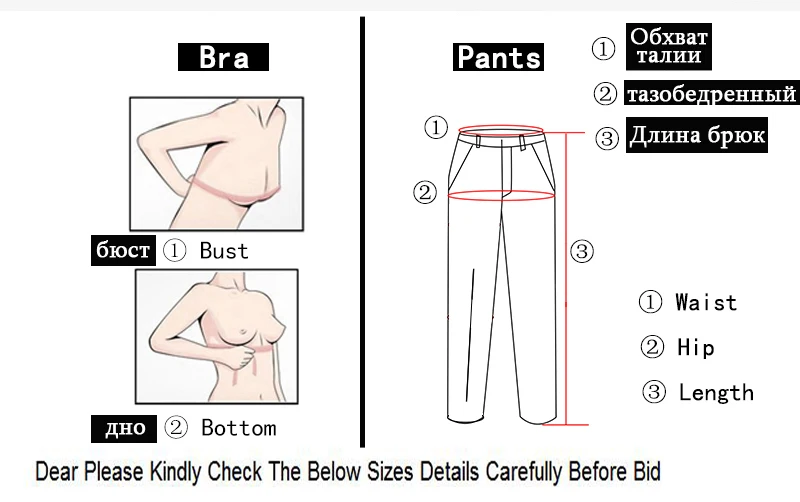 Bra

бюст ① Bust

дно ② Bottom

Pants

① Обхват талии

② тазобедренный

③ Длина брюк

①

②

③

① Waist

② Hip

③ Length

Dear Please Kindly Check The Below Sizes Details Carefully Before Bid