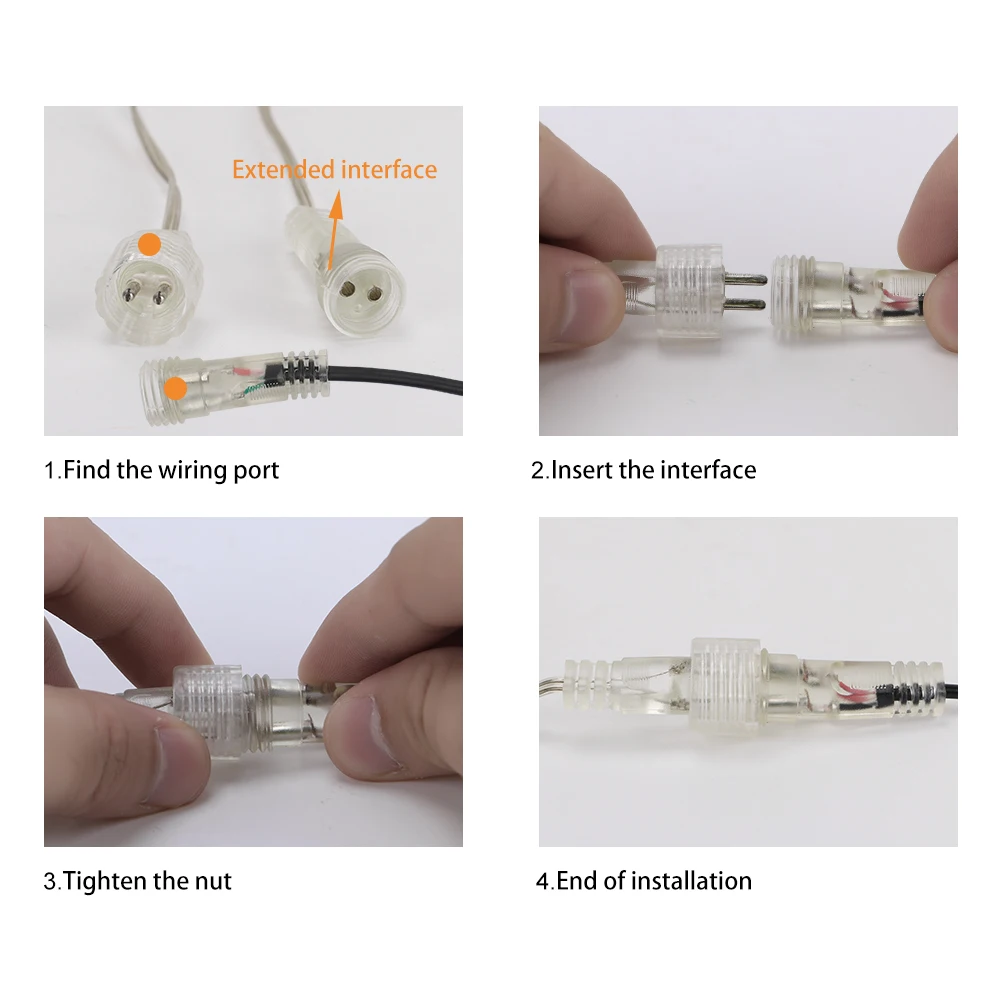 Extended interface

1.Find the wiring port

2.Insert the interface

3.Tighten the nut

4.End of installation