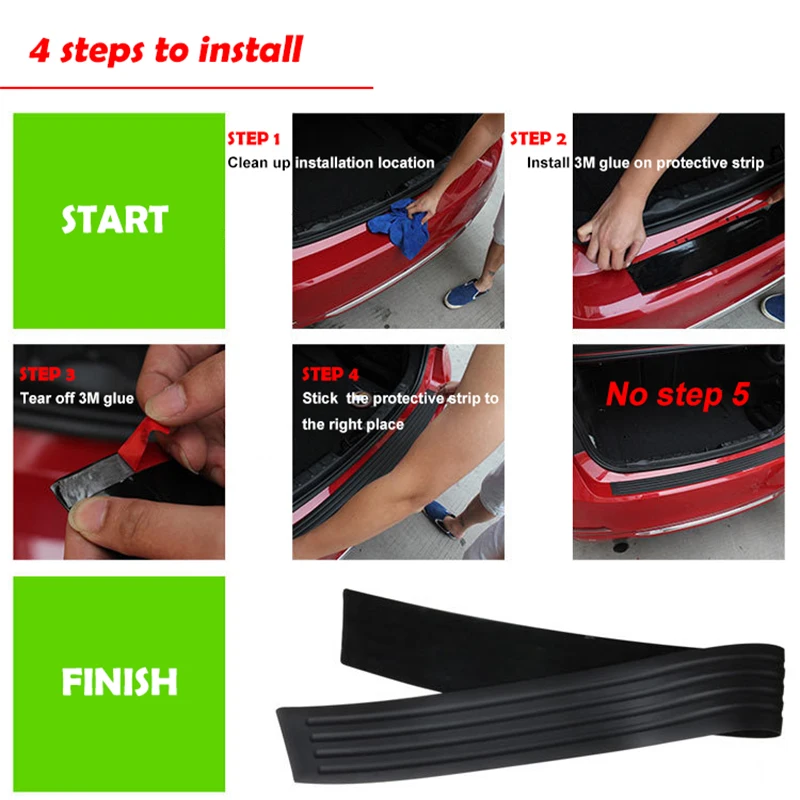 4 steps to install

START

STEP 1
Clean up installation location

STEP 2
Install 3M glue on protective strip

STEP 3
Tear off 3M glue

STEP 4
Stick the protective strip to the right place

No step 5

FINISH