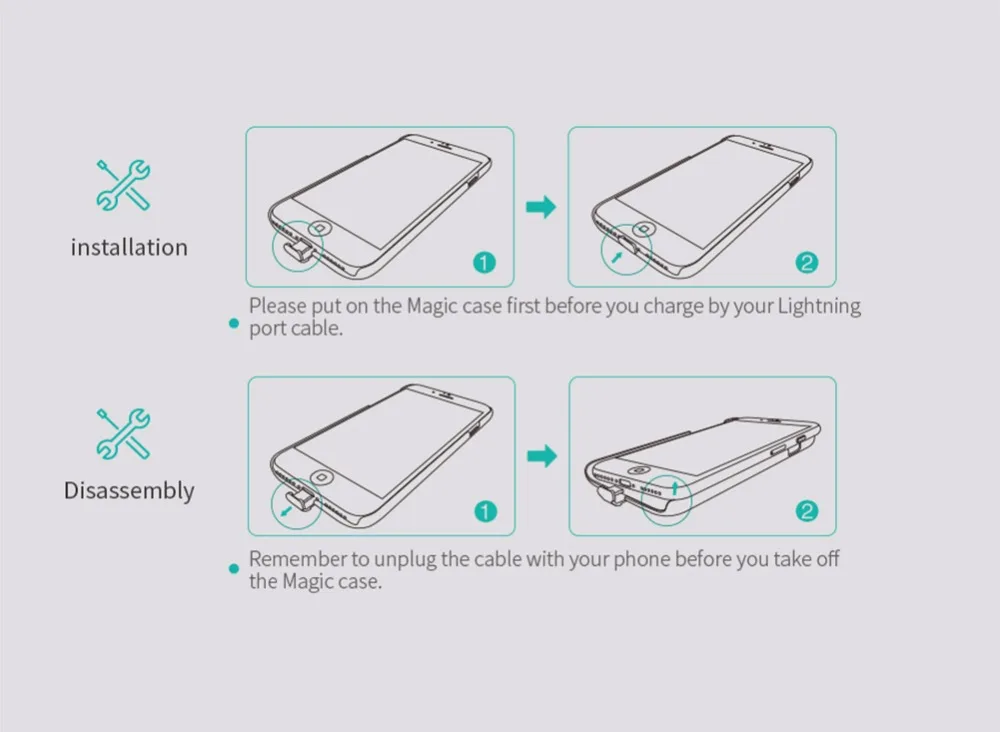 installation

1

2

Please put on the Magic case first before you charge by your Lightning port cable.

Disassembly

1

2

Remember to unplug the cable with your phone before you take off the Magic case.