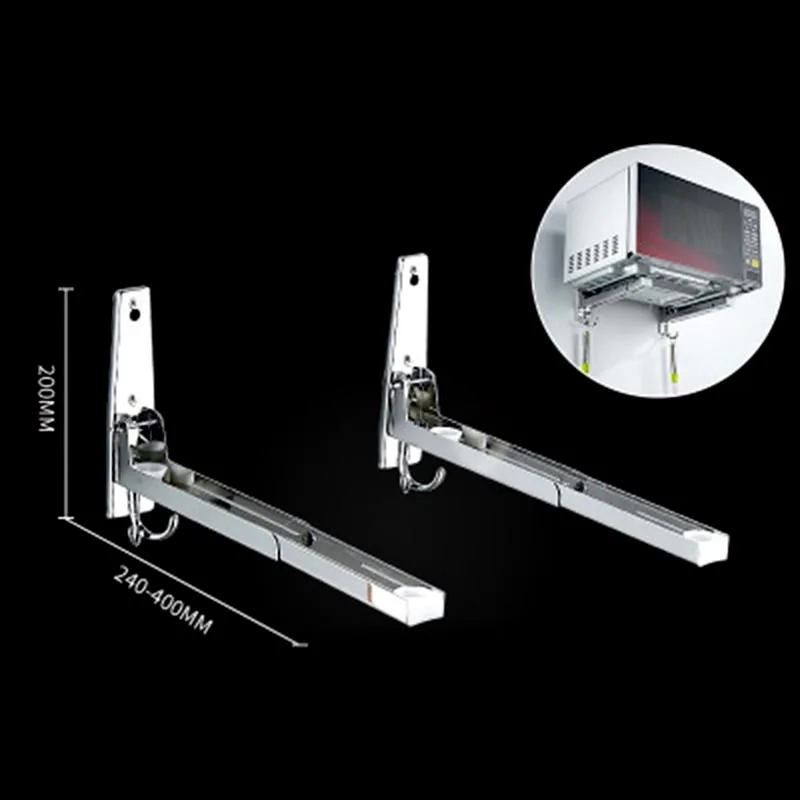 200MM

240-400MM