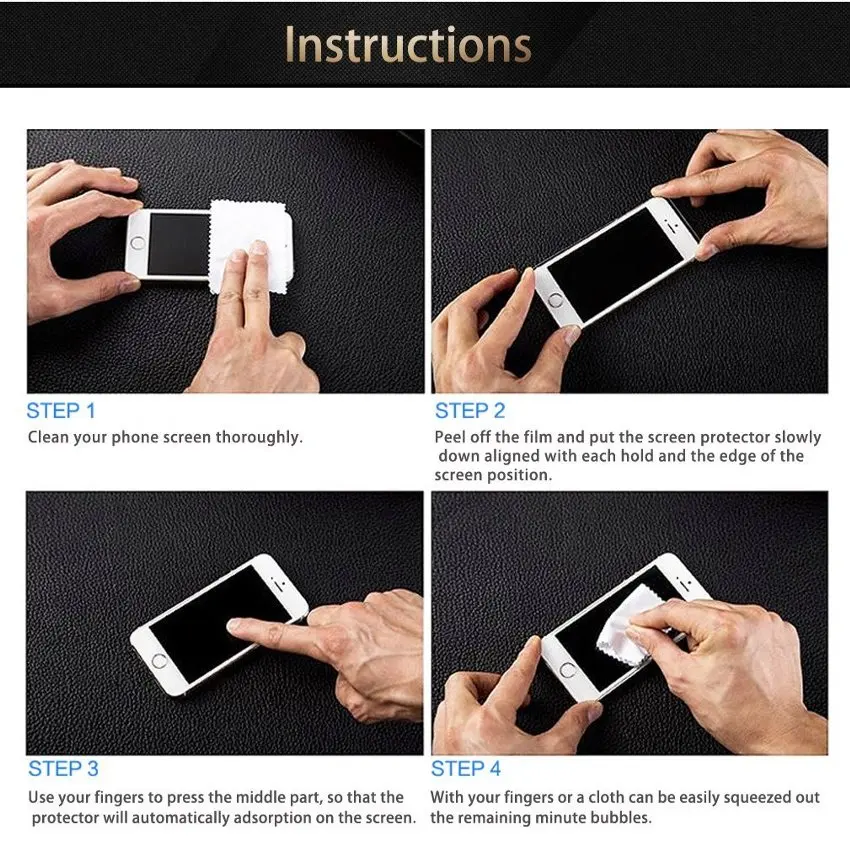 Instructions

STEP 1
Clean your phone screen thoroughly.

STEP 2
Peel off the film and put the screen protector slowly down aligned with each hold and the edge of the screen position.

STEP 3
Use your fingers to press the middle part, so that the protector will automatically adsorption on the screen.

STEP 4
With your fingers or a cloth can be easily squeezed out the remaining minute bubbles.