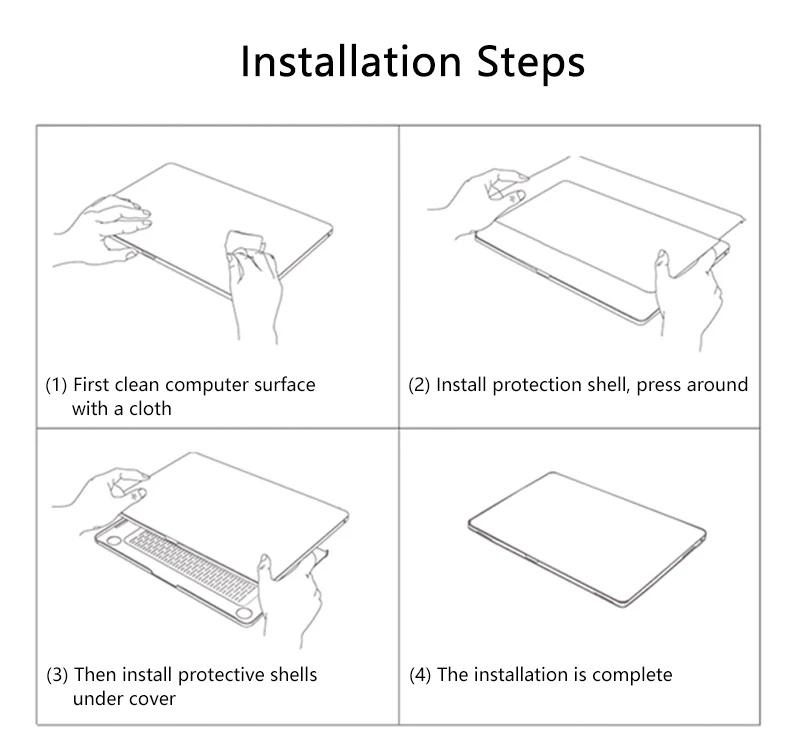 Installation Steps

(1) First clean computer surface with a cloth

(2) Install protection shell, press around

(3) Then install protective shells under cover

(4) The installation is complete