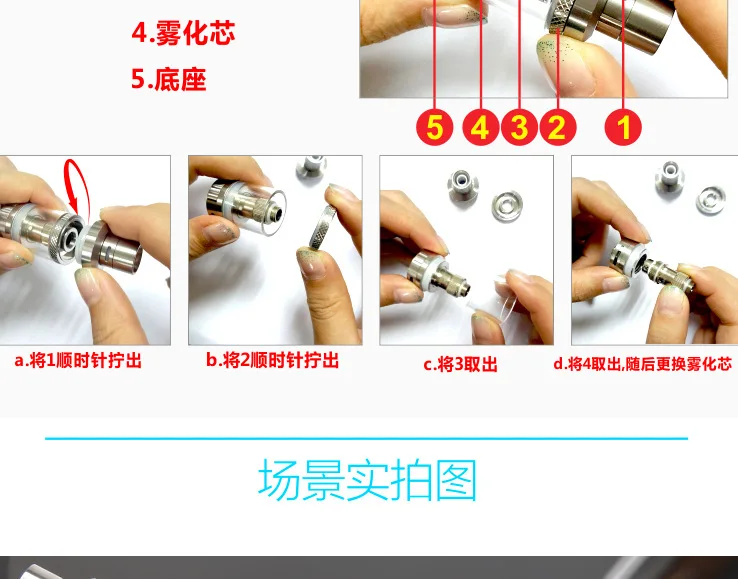 4.雾化芯

5.底座

5 4 3 2 1

a.将1顺时针拧出

b.将2顺时针拧出

c.将3取出

d.将4取出,随后更换雾化芯

场景实拍图