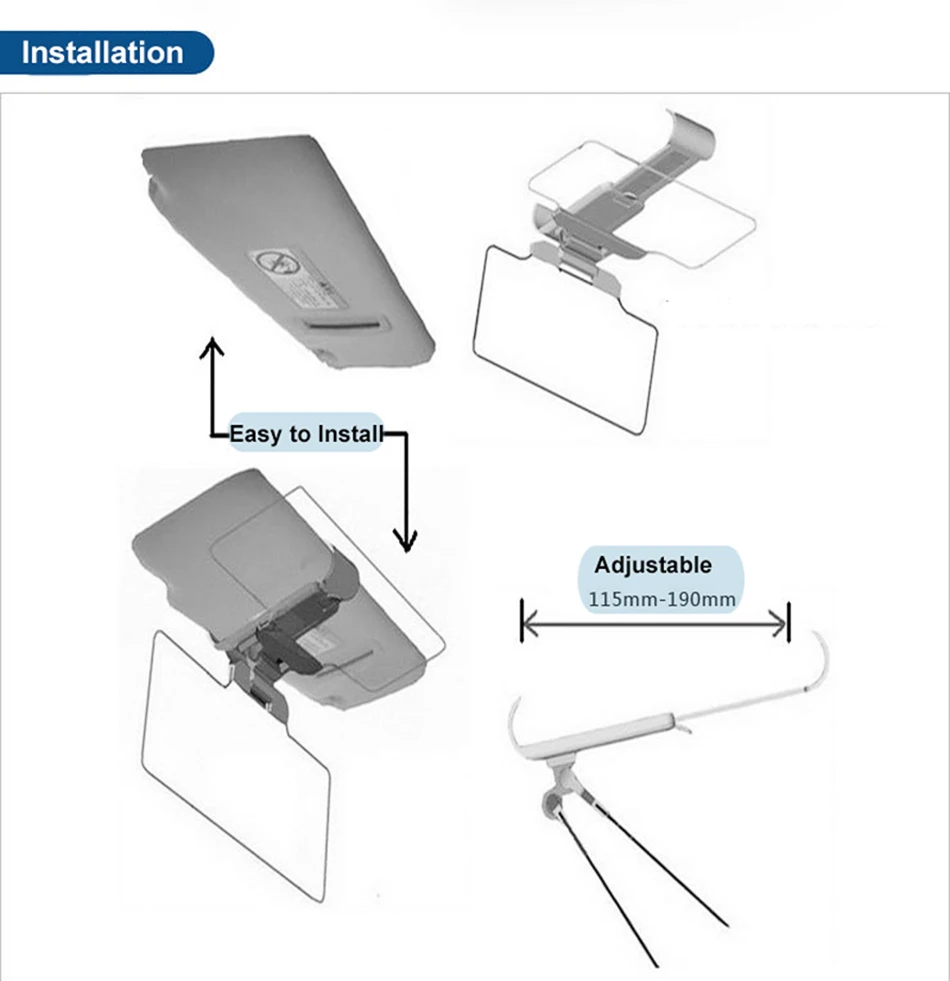 Installation

Easy to Install

Adjustable
115mm-190mm