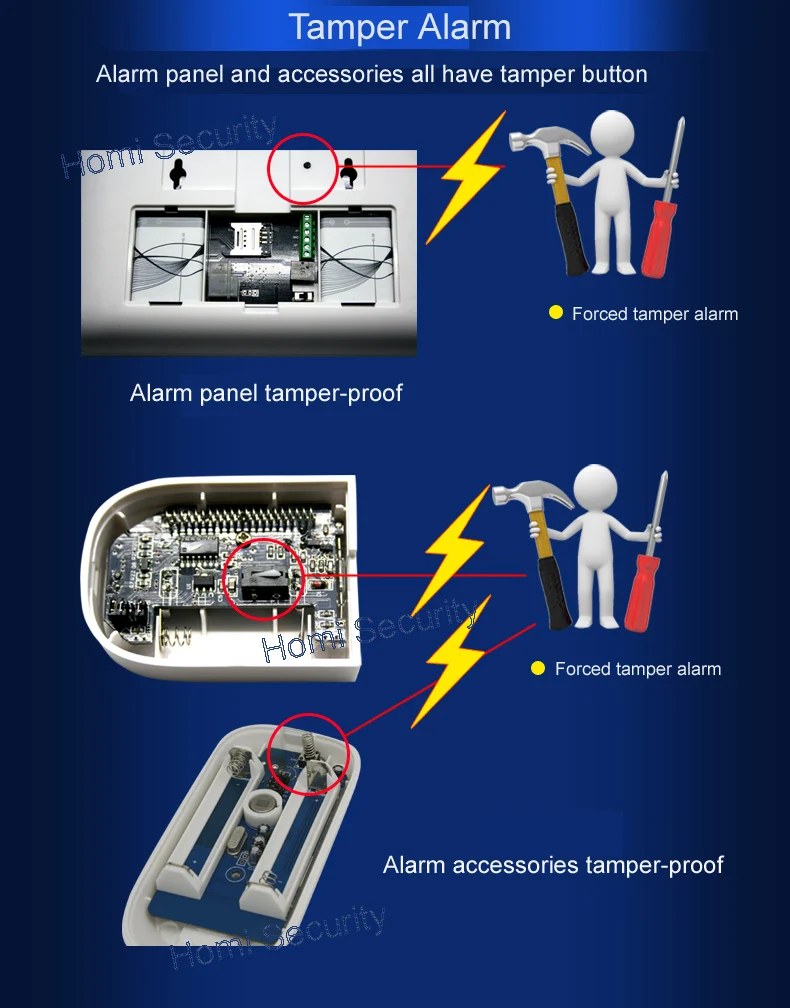 Tamper Alarm

Alarm panel and accessories all have tamper button

Homi Security

Forced tamper alarm

Alarm panel tamper-proof

Homi Security

Forced tamper alarm

Alarm accessories tamper-proof

Homi Security