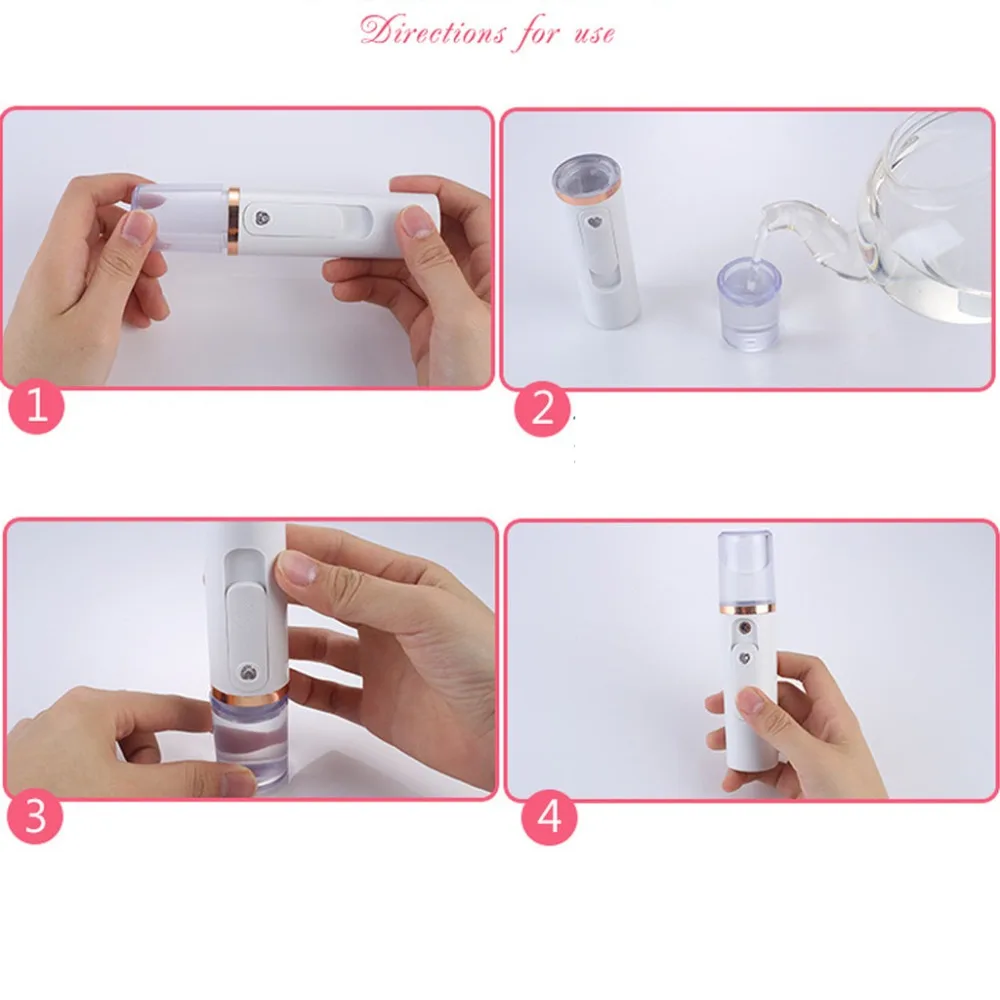 Directions for use

1

2

3

4