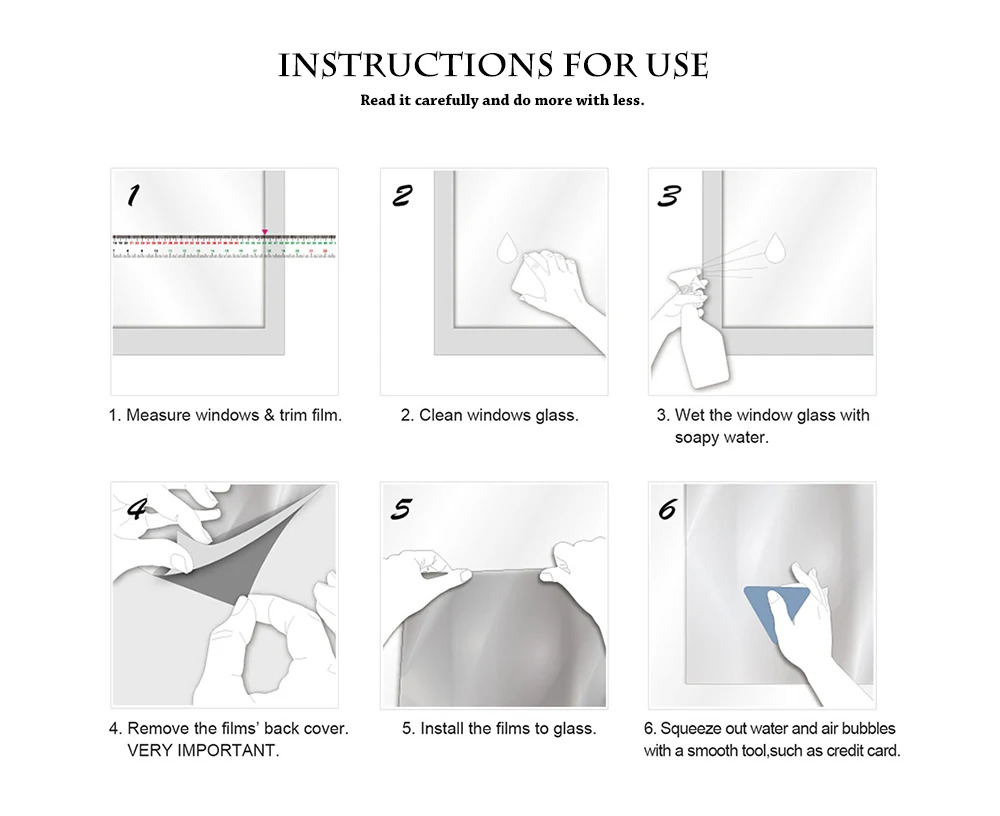 INSTRUCTIONS FOR USE
Read it carefully and do more with less.

1

1. Measure windows & trim film.

2

2. Clean windows glass.

3

3. Wet the window glass with soapy water.

4

4. Remove the films' back cover. VERY IMPORTANT.

5

5. Install the films to glass.

6

6. Squeeze out water and air bubbles with a smooth tool,such as credit card.