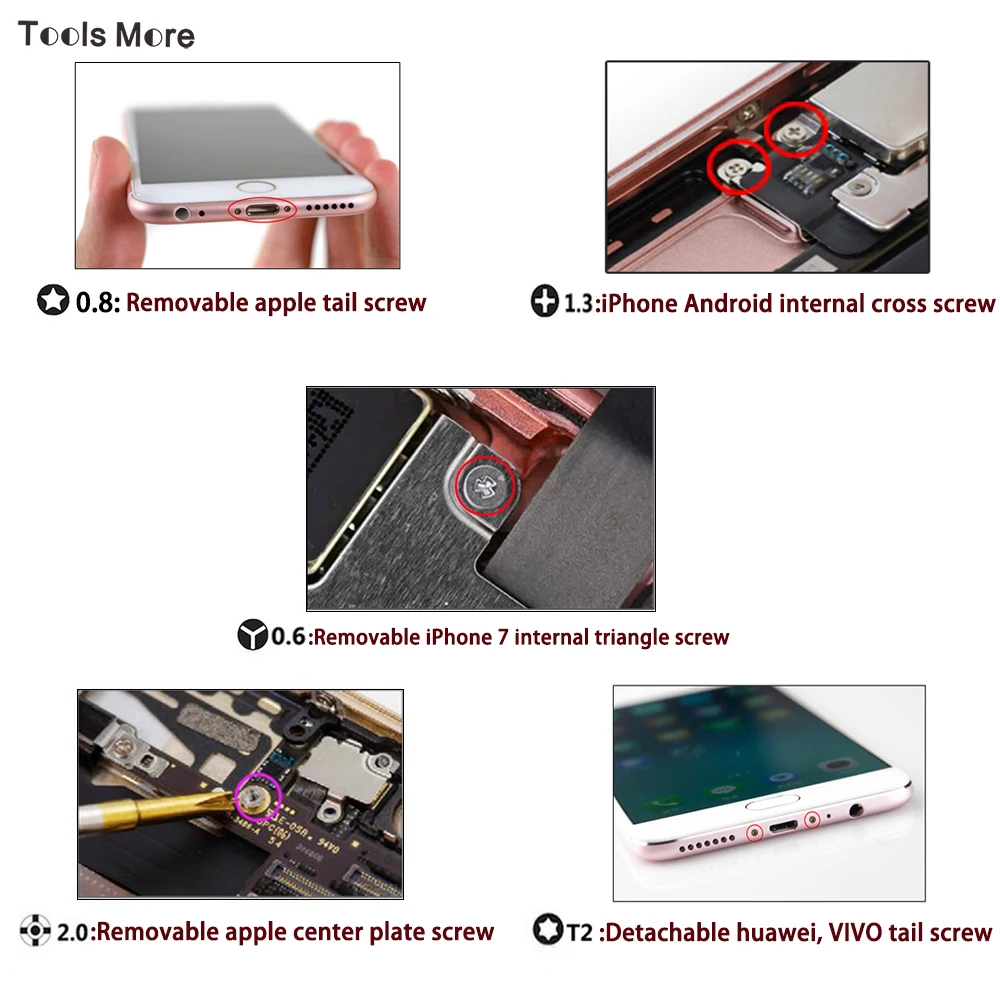 Tools More

0.8: Removable apple tail screw

1.3:iPhone Android internal cross screw

0.6:Removable iPhone 7 internal triangle screw

2.0:Removable apple center plate screw

T2 :Detachable huawei, VIVO tail screw