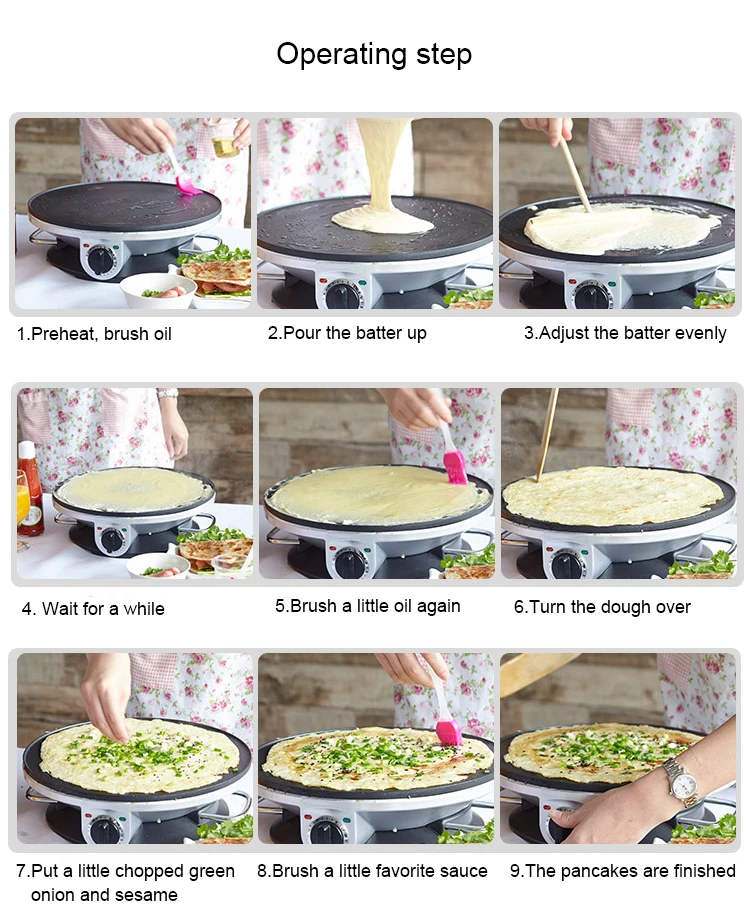 Operating step

1.Preheat, brush oil

2.Pour the batter up

3.Adjust the batter evenly

4. Wait for a while

5.Brush a little oil again

6.Turn the dough over

7.Put a little chopped green onion and sesame

8.Brush a little favorite sauce

9.The pancakes are finished