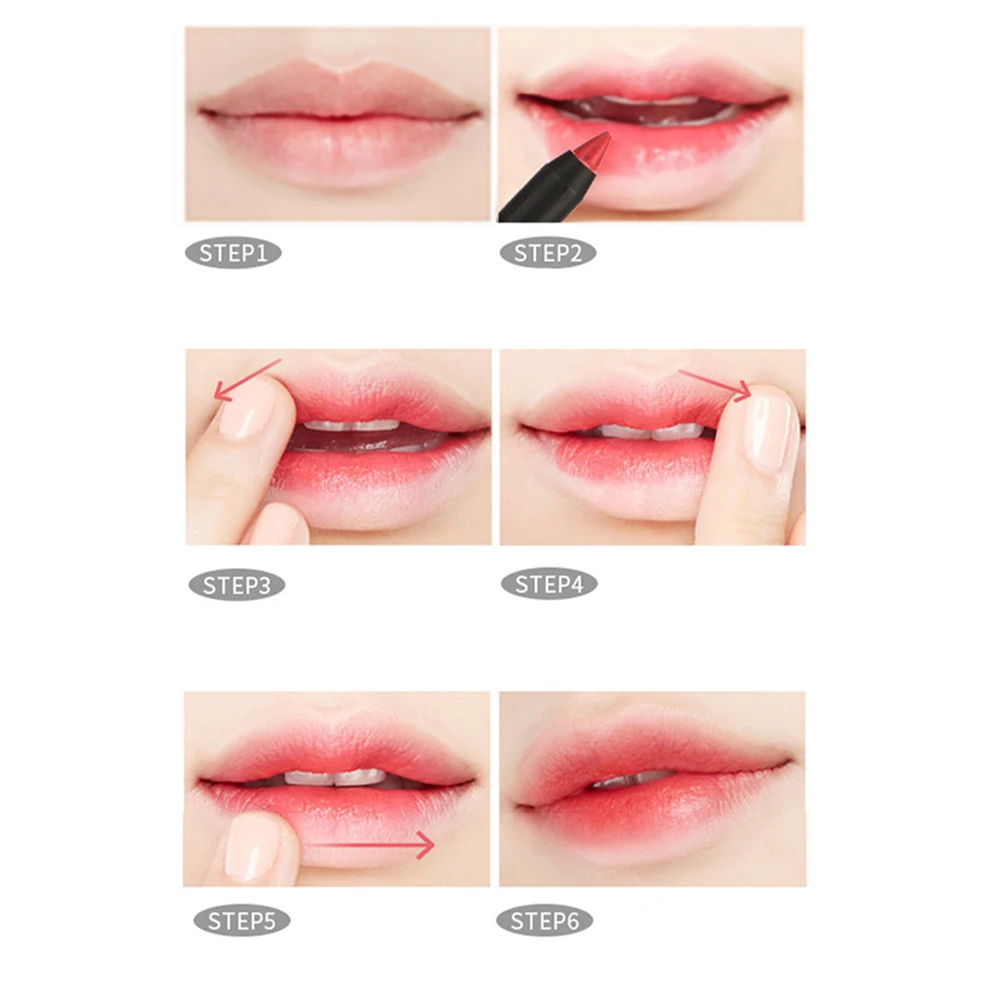 STEP1

STEP2

STEP3

STEP4

STEP5

STEP6