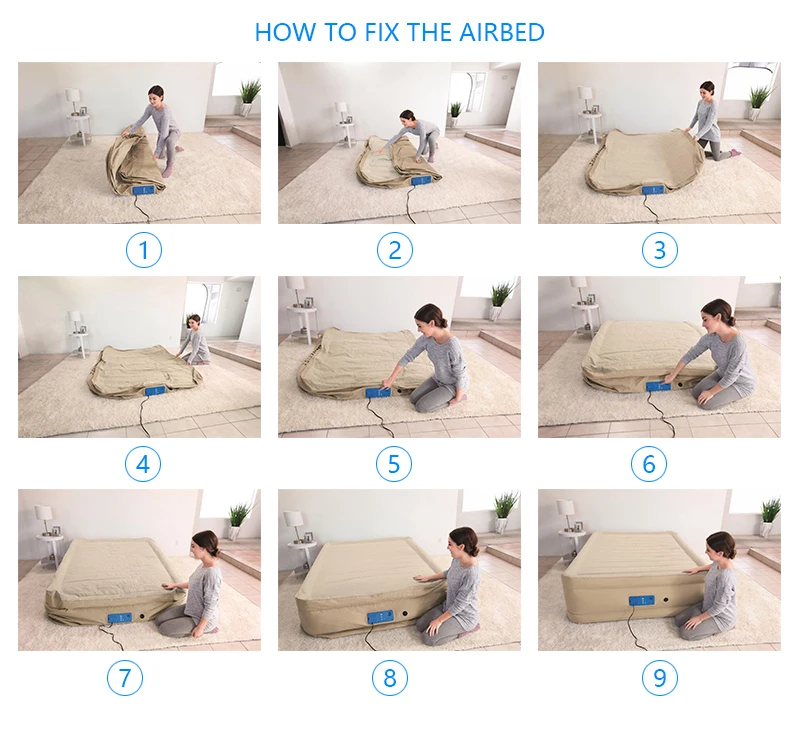 HOW TO FIX THE AIRBED

1

2

3

4

5

6

7

8

9